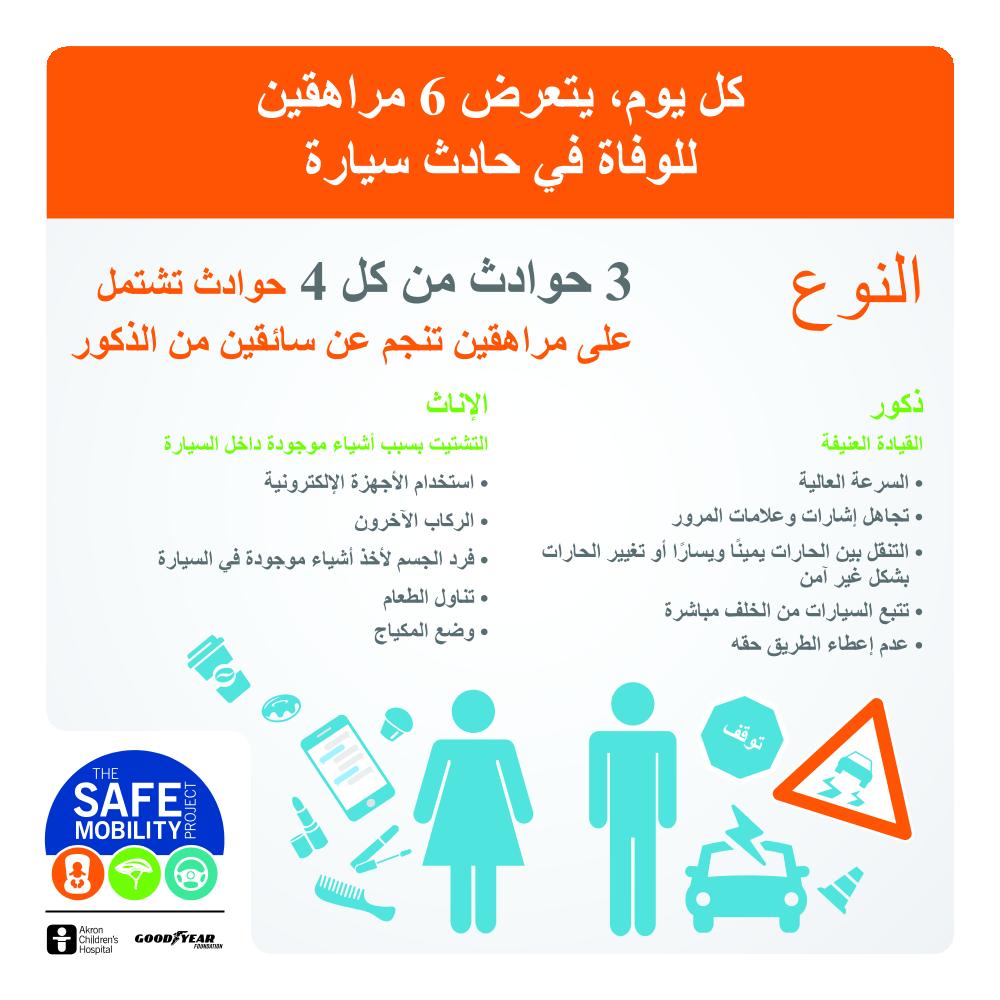 كل يوم، يتعرض 6 مراهقين للوفاة في حادث سيارة

النوع

3 حوادث من كل 4 حوادث تشتمل على مراهقين تنجم عن سائقين من الذكور

ذكور

القيادة العنيفة

• السرعة العالية
• تجاهل إشارات وعلامات المرور
• التنقل بين الحارات يمينًا ويسارًا أو تغيير الحارات بشكل غير آمن
• تتبع السيارات من الخلف مباشرة
• عدم إعطاء الطريق حقه

الإناث

التشتيت بسبب أشياء موجودة داخل السيارة

• استخدام الأجهزة الإلكترونية
• الركاب الآخرون
• فرد الجسم لأخذ أشياء موجودة في السيارة
• تناول الطعام
• وضع المكياج

توقف

THE SAFE MOBILITY PROJECT

Akron Children's Hospital

GOODYEAR FOUNDATION