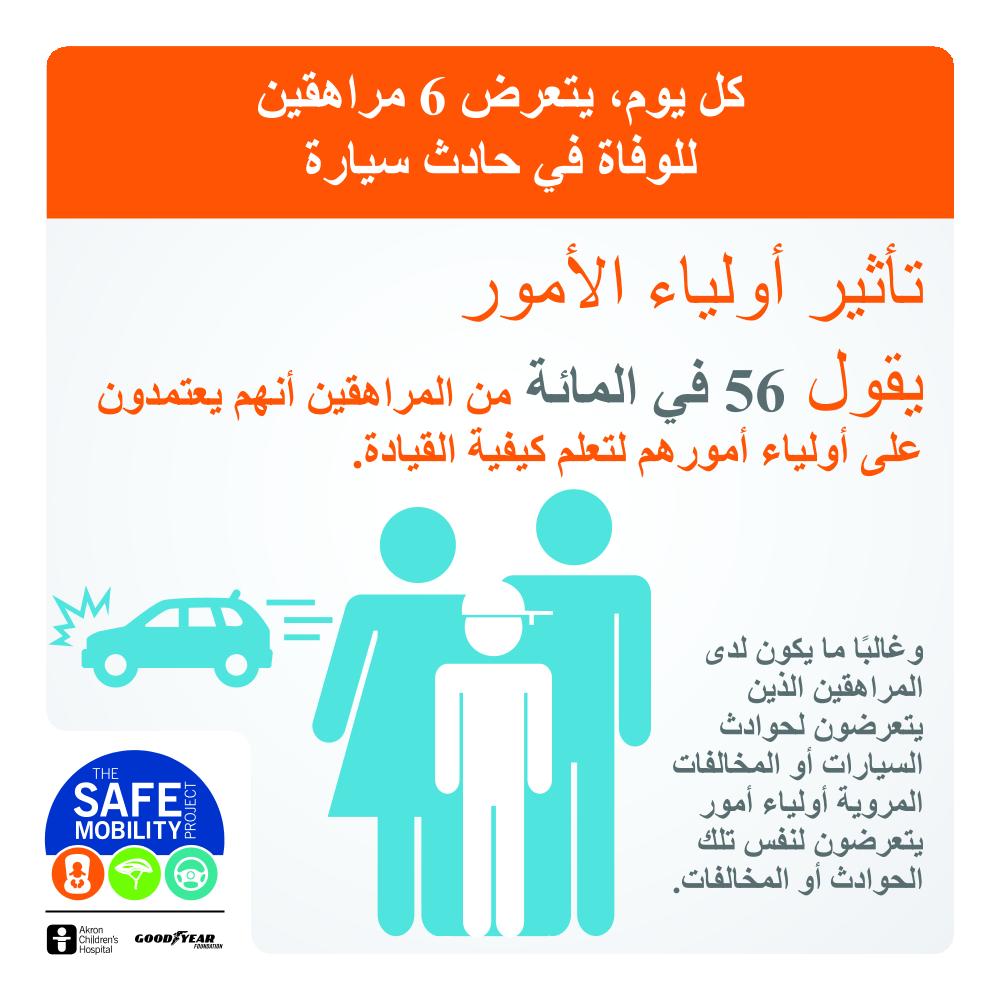 كل يوم، يتعرض 6 مراهقين للوفاة في حادث سيارة

تأثير أولياء الأمور

يقول 56 في المائة من المراهقين أنهم يعتمدون على أولياء أمورهم لتعلم كيفية القيادة.

وغالبًا ما يكون لدى المراهقين الذين يتعرضون لحوادث السيارات أو المخالفات المروية أولياء أمور يتعرضون لنفس تلك الحوادث أو المخالفات.

THE SAFE MOBILITY PROJECT

Akron Children's Hospital

GOODYEAR FOUNDATION