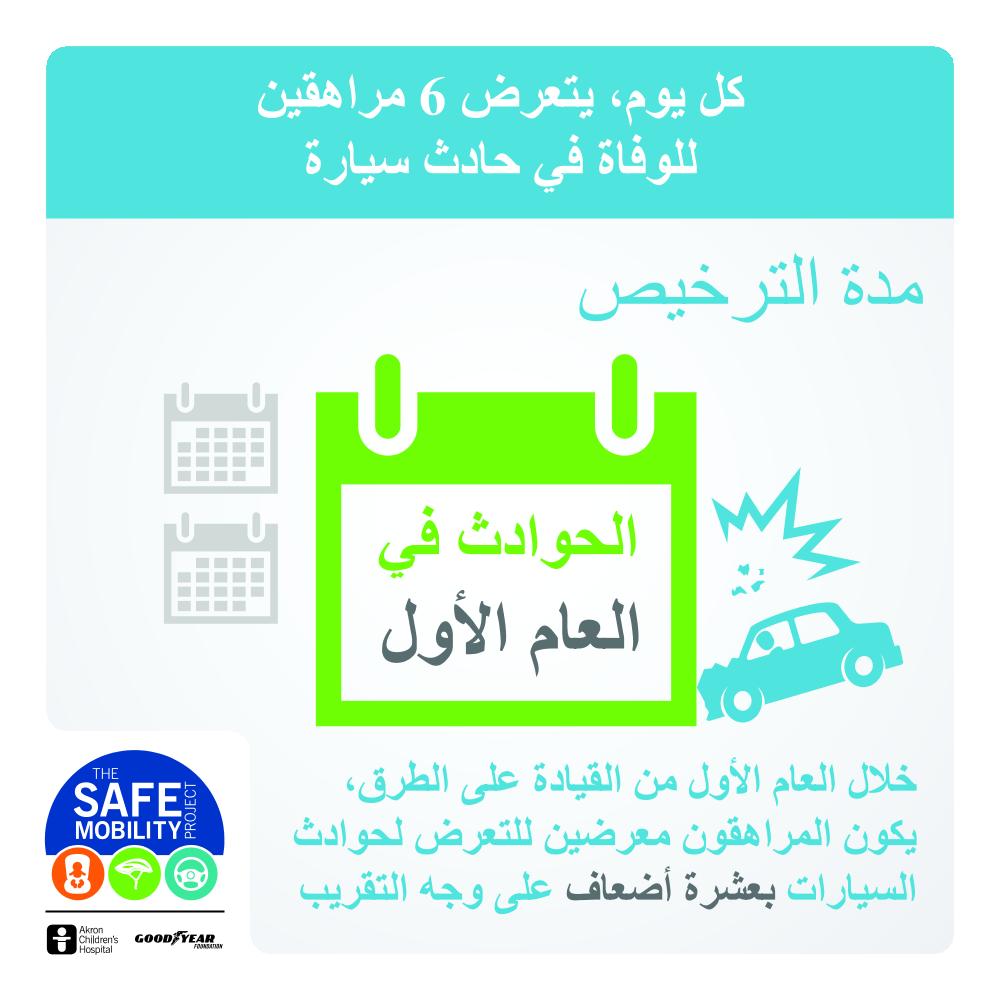 كل يوم، يتعرض 6 مراهقين للوفاة في حادث سيارة

مدة الترخيص

الحوادث في
العام الأول

خلال العام الأول من القيادة على الطرق، يكون المراهقون معرضين للتعرض لحوادث السيارات بعشرة أضعاف على وجه التقريب

THE SAFE MOBILITY PROJECT

Akron Children's Hospital

GOODYEAR FOUNDATION