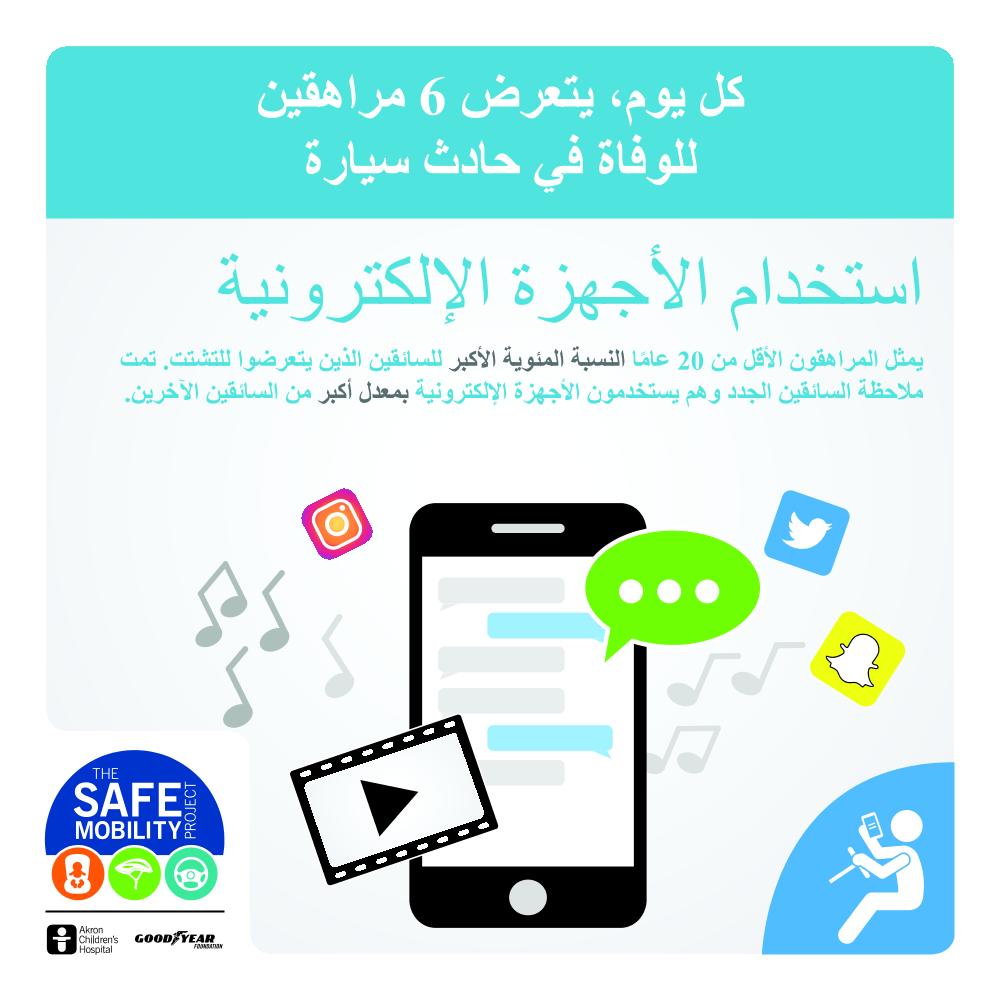 كل يوم، يتعرض 6 مراهقين للوفاة في حادث سيارة

استخدام الأجهزة الإلكترونية

يمثل المراهقون الأقل من 20 عامًا النسبة المئوية الأكبر للسائقين الذين يتعرضوا للتشتت. تمت ملاحظة السائقين الجدد وهم يستخدمون الأجهزة الإلكترونية بمعدل أكبر من السائقين الآخرين.

THE SAFE MOBILITY PROJECT

Akron Children's Hospital

GOODYEAR FOUNDATION