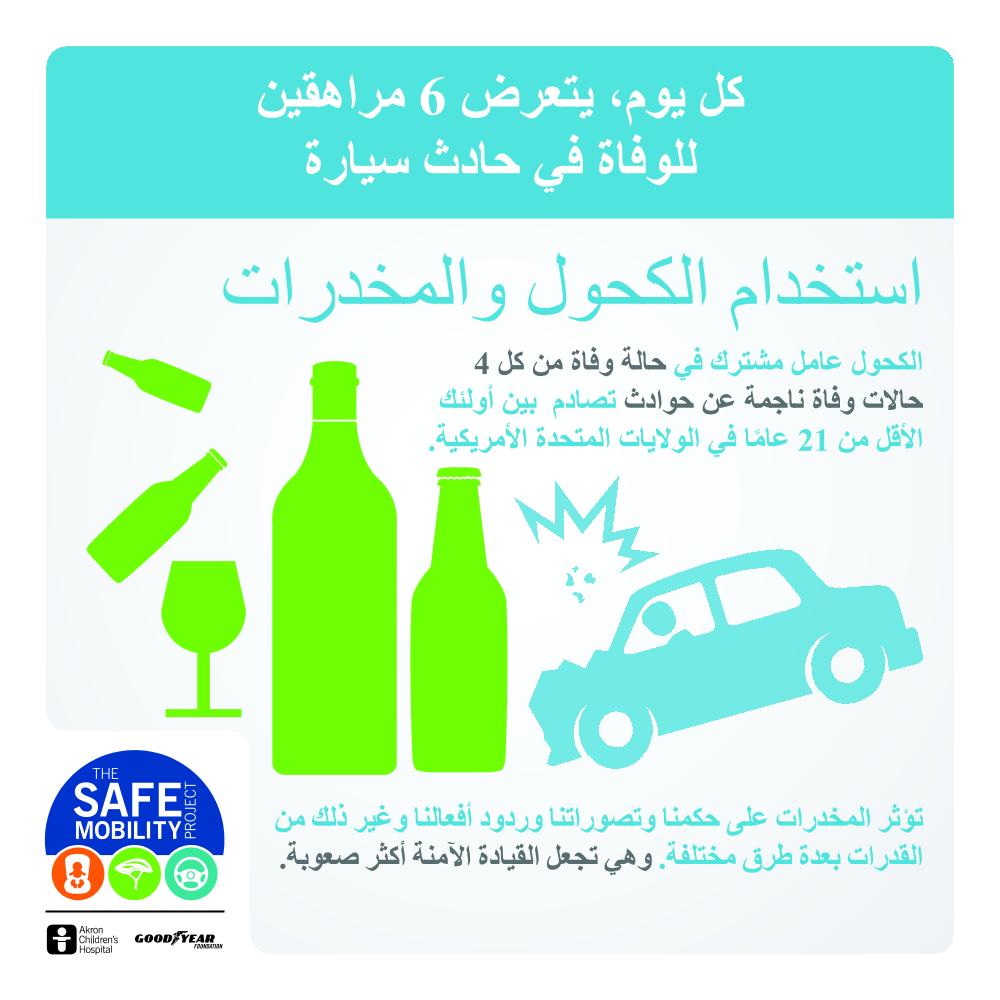 كل يوم، يتعرض 6 مراهقين للوفاة في حادث سيارة

استخدام الكحول والمخدرات

الكحول عامل مشترك في حالة وفاة من كل 4 حالات وفاة ناجمة عن حوادث تصادم بين أولئك الأقل من 21 عامًا في الولايات المتحدة الأمريكية.

تؤثر المخدرات على حكمنا وتصوراتنا وردود أفعالنا وغير ذلك من القدرات بعدة طرق مختلفة. وهي تجعل القيادة الآمنة أكثر صعوبة.

THE SAFE MOBILITY PROJECT

Akron Children's Hospital

GOODYEAR FOUNDATION