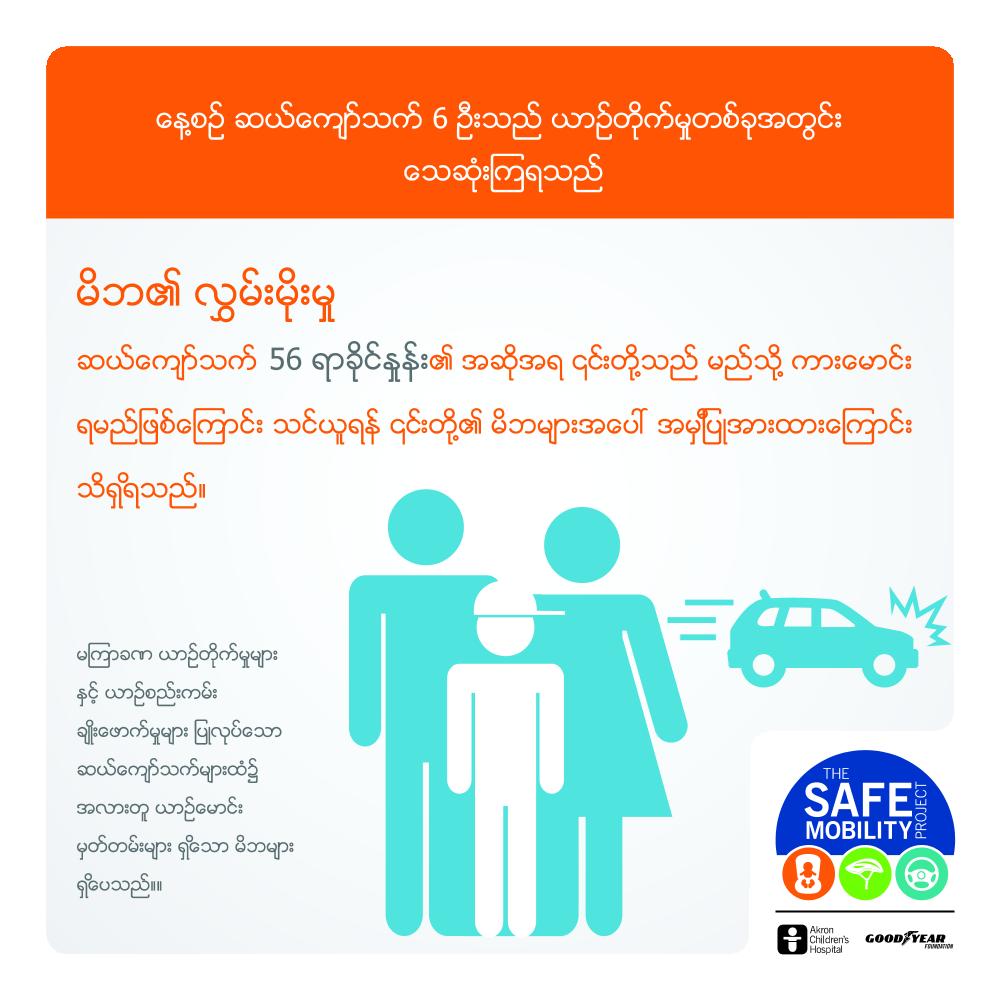 နေ့စဉ် ဆယ်ကျော်သက် 6 ဦးသည် ယာဉ်တိုက်မှုတစ်ခုအတွင်း သေဆုံးကြရသည်

မိဘ၏ လွှမ်းမိုးမှု

ဆယ်ကျော်သက် 56 ရာခိုင်နှုန်း၏ အဆိုအရ ၎င်းတို့သည် မည်သို့ ကားမောင်းရမည်ဖြစ်ကြောင်း သင်ယူရန် ၎င်းတို့၏ မိဘများအပေါ် အမှီပြုအားထားကြောင်း သိရှိရသည်။

မကြာခဏ ယာဉ်တိုက်မှုများ နှင့် ယာဉ်စည်းကမ်း ချိုးဖောက်မှုများ ပြုလုပ်သော ဆယ်ကျော်သက်များထံ၌ အလားတူ ယာဉ်မောင်း မှတ်တမ်းများ ရှိသော မိဘများ ရှိပေသည်။။

THE SAFE MOBILITY PROJECT

Akron Children's Hospital

GOODYEAR FOUNDATION