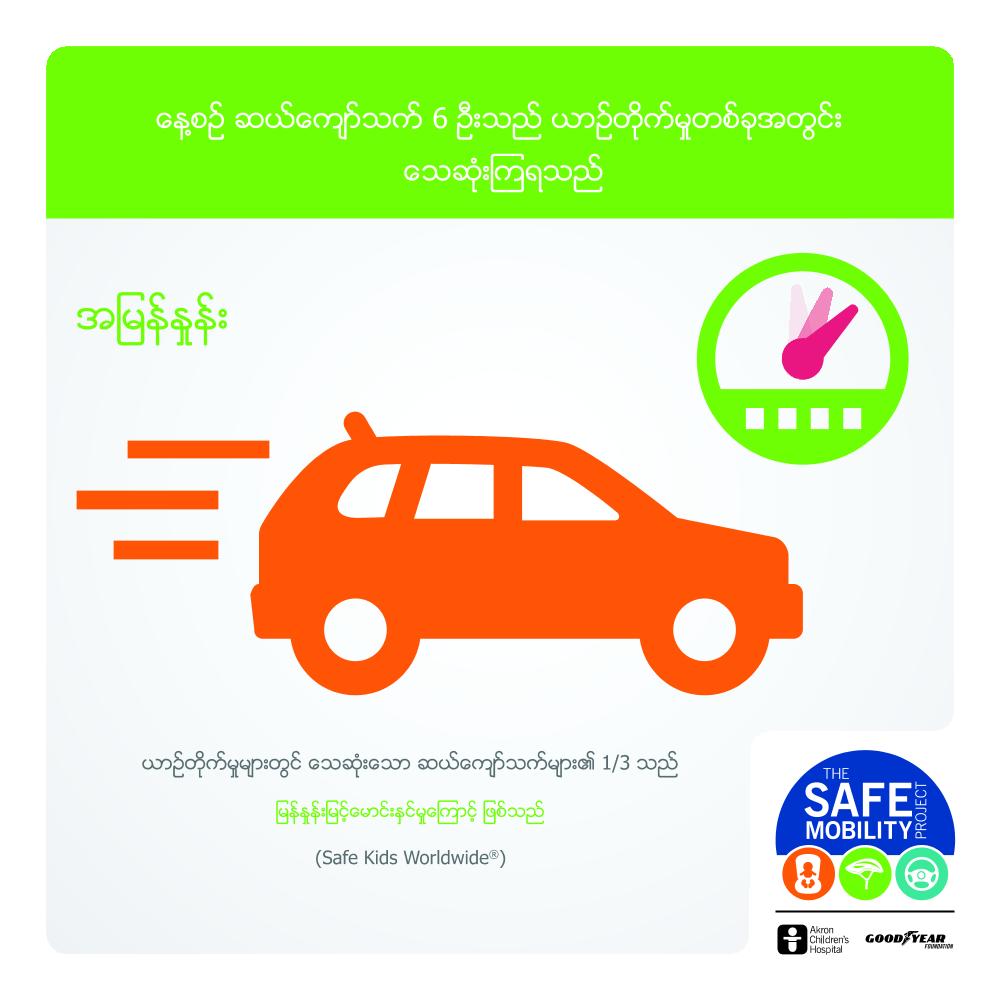 နေ့စဉ် ဆယ်ကျော်သက် 6 ဦးသည် ယာဉ်တိုက်မှုတစ်ခုအတွင်း သေဆုံးကြရသည်

အမြန်နှုန်း

ယာဉ်တိုက်မှုများတွင် သေဆုံးသော ဆယ်ကျော်သက်များ၏ 1/3 သည်

မြန်နှုန်းမြင့်မောင်းနှင်မှုကြောင့် ဖြစ်သည်

(Safe Kids Worldwide®)

THE SAFE MOBILITY PROJECT

Akron Children's Hospital

GOODYEAR FOUNDATION