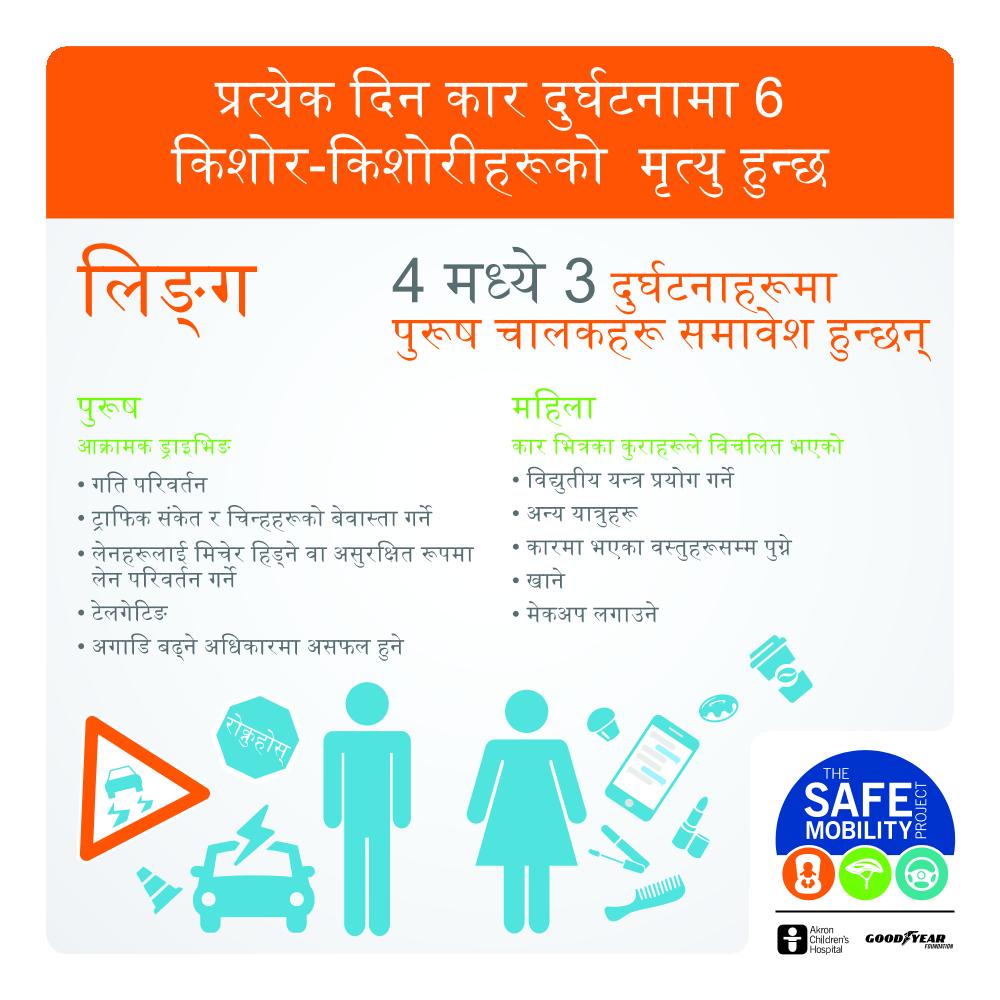 प्रत्येक दिन कार दुर्घटनामा 6 किशोर-किशोरीहरूको मृत्यु हुन्छ

लिङ्ग

4 मध्ये 3 दुर्घटनाहरूमा पुरूष चालकहरू समावेश हुन्छन्

पुरूष
आक्रामक ड्राइभिङ
• गति परिवर्तन
• ट्राफिक संकेत र चिन्हहरूको बेवास्ता गर्ने
• लेनहरूलाई मिचेर हिड्ने वा असुरक्षित रूपमा लेन परिवर्तन गर्ने
• टेलगेटिङ
• अगाडि बढ्ने अधिकारमा असफल हुने

महिला
कार भित्रका कुराहरूले विचलित भएको
• विद्युतीय यन्त्र प्रयोग गर्ने
• अन्य यात्रुहरू
• कारमा भएका वस्तुहरूसम्म पुग्ने
• खाने
• मेकअप लगाउने

रोक्नुहोस्

THE SAFE MOBILITY PROJECT

Akron Children's Hospital

GOODYEAR FOUNDATION