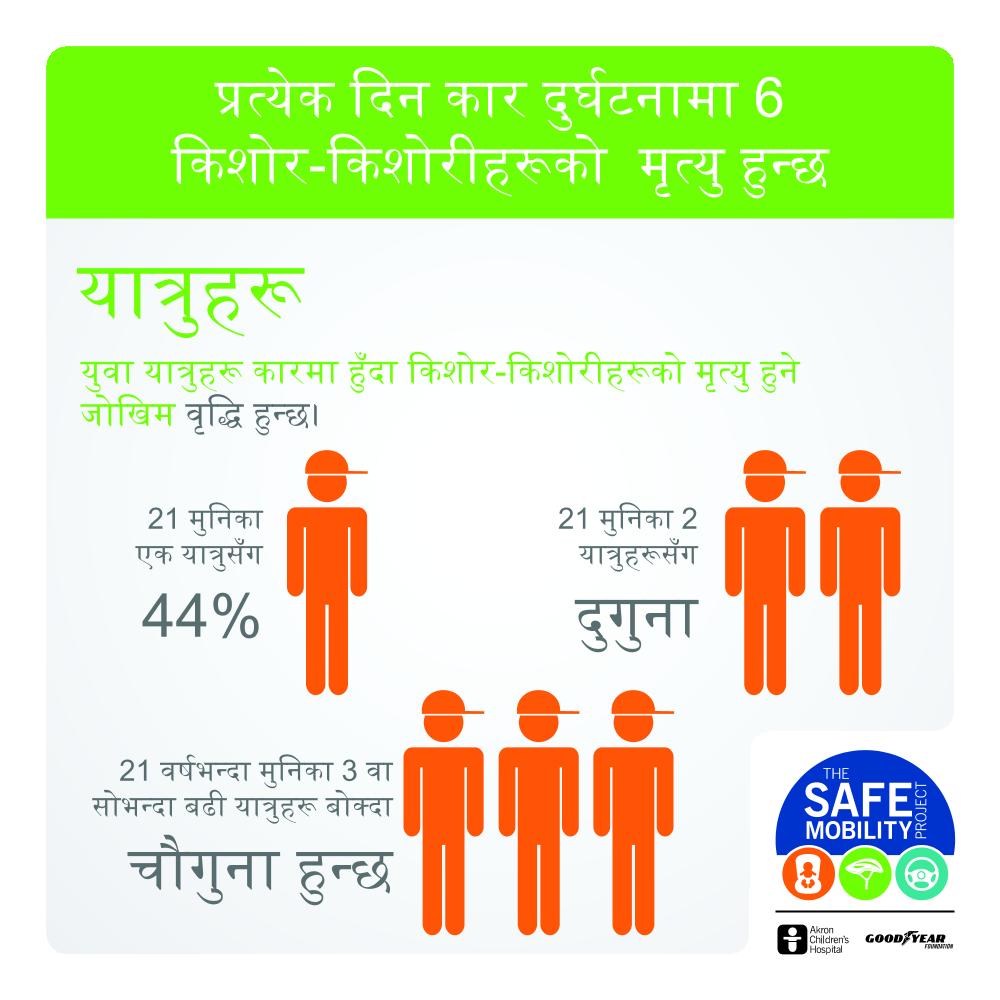 प्रत्येक दिन कार दुर्घटनामा 6 किशोर-किशोरीहरूको मृत्यु हुन्छ

यात्रुहरू

युवा यात्रुहरू कारमा हुँदा किशोर-किशोरीहरूको मृत्यु हुने जोखिम वृद्धि हुन्छ।

21 मुनिका एक यात्रुसँग

44%

21 मुनिका 2 यात्रुहरूसँग

दुगुना

21 वर्षभन्दा मुनिका 3 वा सोभन्दा बढी यात्रुहरू बोक्दा

चौगुना हुन्छ

THE SAFE MOBILITY PROJECT

Akron Children's Hospital

GOODYEAR FOUNDATION