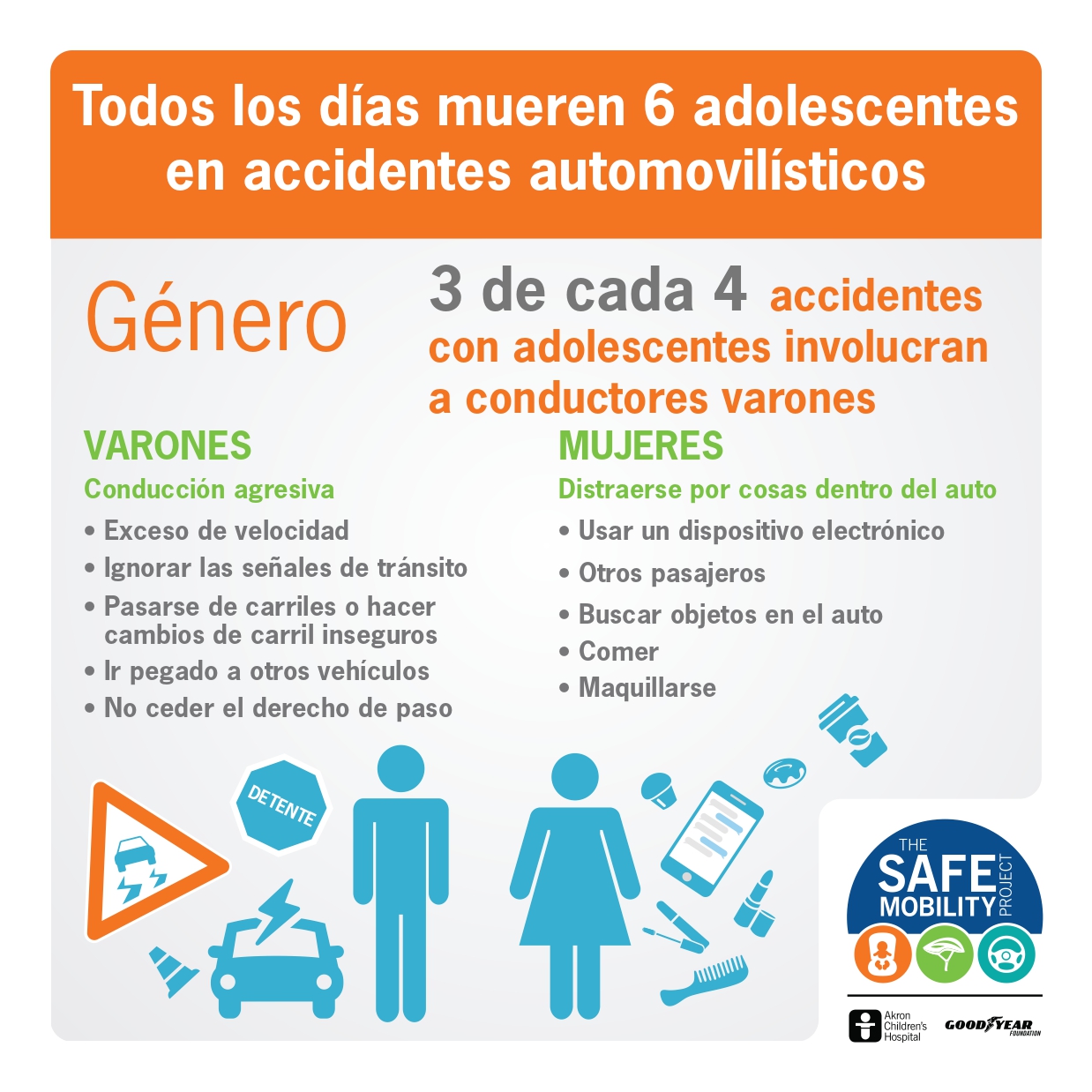 Todos los días mueren 6 adolescentes en accidentes automovilísticos

Género

3 de cada 4 accidentes con adolescentes involucran a conductores varones

VARONES

Conducción agresiva

• Exceso de velocidad
• Ignorar las señales de tránsito
• Pasarse de carriles o hacer cambios de carril inseguros
• Ir pegado a otros vehículos
• No ceder el derecho de paso

MUJERES

Distraerse por cosas dentro del auto

• Usar un dispositivo electrónico
• Otros pasajeros
• Buscar objetos en el auto
• Comer
• Maquillarse

DETENTE

THE SAFE MOBILITY PROJECT

Akron Children's Hospital

GOODYEAR FOUNDATION