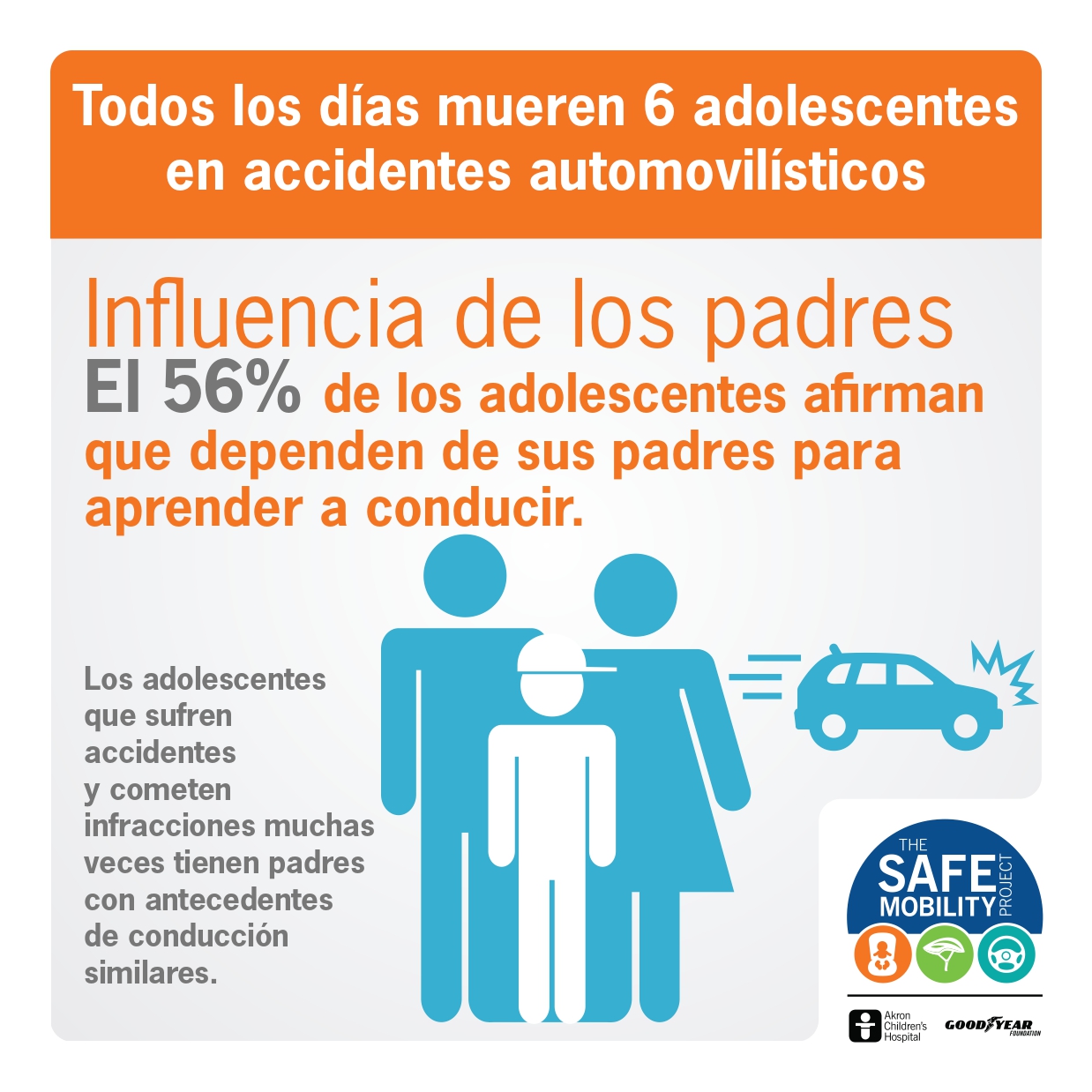 Todos los días mueren 6 adolescentes en accidentes automovilísticos

Influencia de los padres

El 56% de los adolescentes afirman que dependen de sus padres para aprender a conducir.

Los adolescentes que sufren accidentes y cometen infracciones muchas veces tienen padres con antecedentes de conducción similares.

THE SAFE MOBILITY PROJECT

Akron Children's Hospital

GOODYEAR FOUNDATION