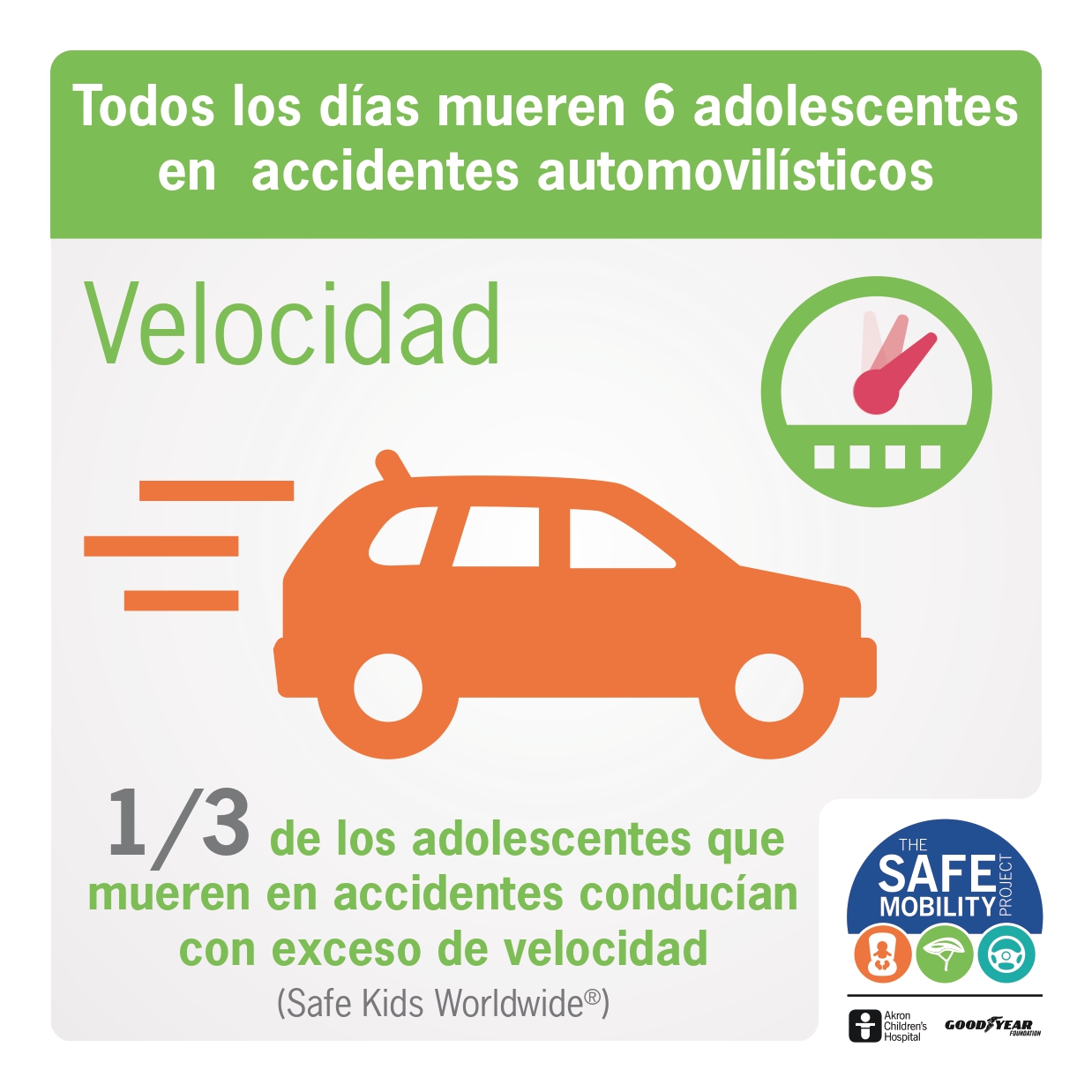 Todos los días mueren 6 adolescentes en accidentes automovilísticos

Velocidad

1/3 de los adolescentes que mueren en accidentes conducían con exceso de velocidad
(Safe Kids Worldwide®)

THE SAFE MOBILITY PROJECT

Akron Children's Hospital

GOODYEAR FOUNDATION