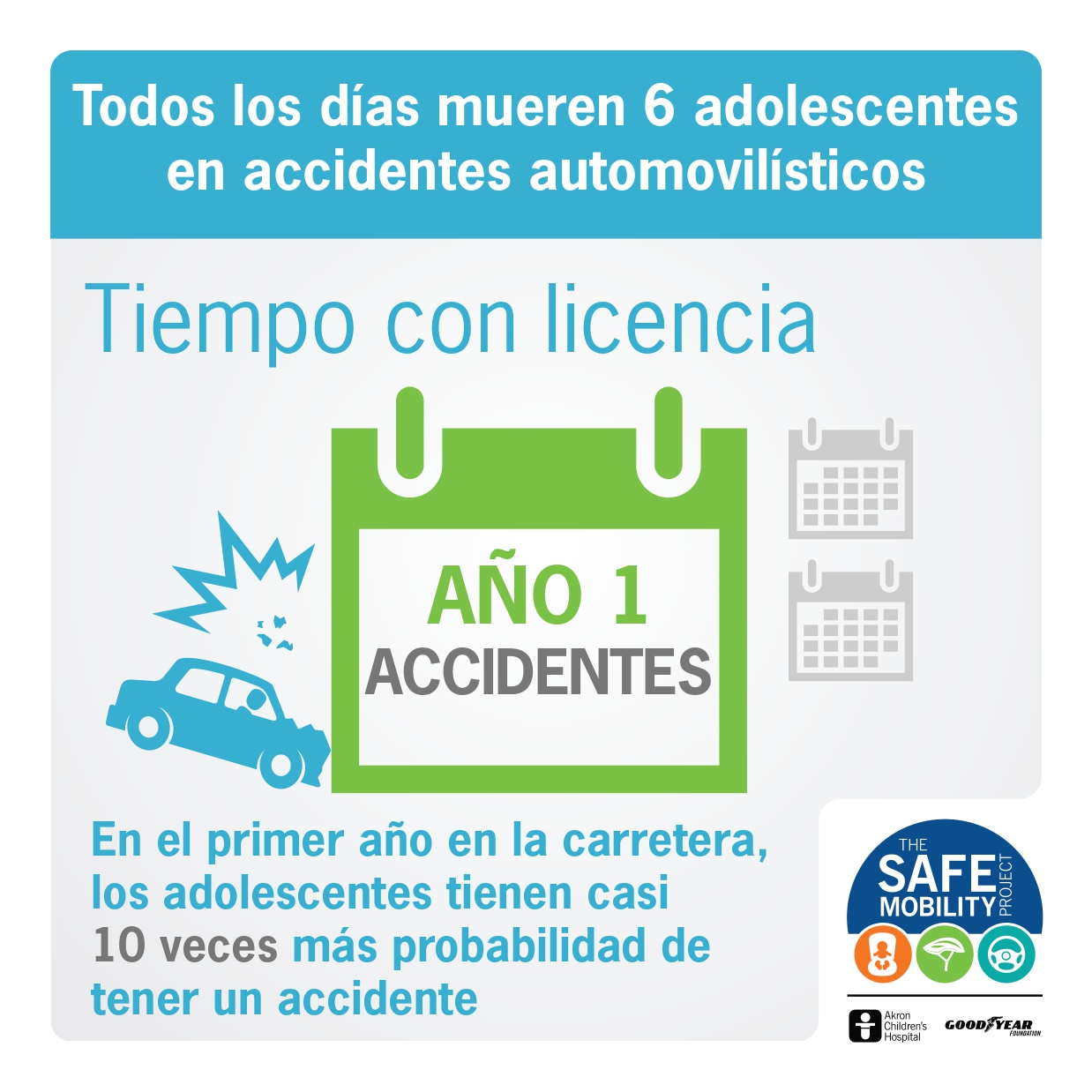 Todos los días mueren 6 adolescentes en accidentes automovilísticos

Tiempo con licencia

AÑO 1
ACCIDENTES

En el primer año en la carretera, los adolescentes tienen casi 10 veces más probabilidad de tener un accidente

THE SAFE MOBILITY PROJECT

Akron Children's Hospital

GOODYEAR FOUNDATION