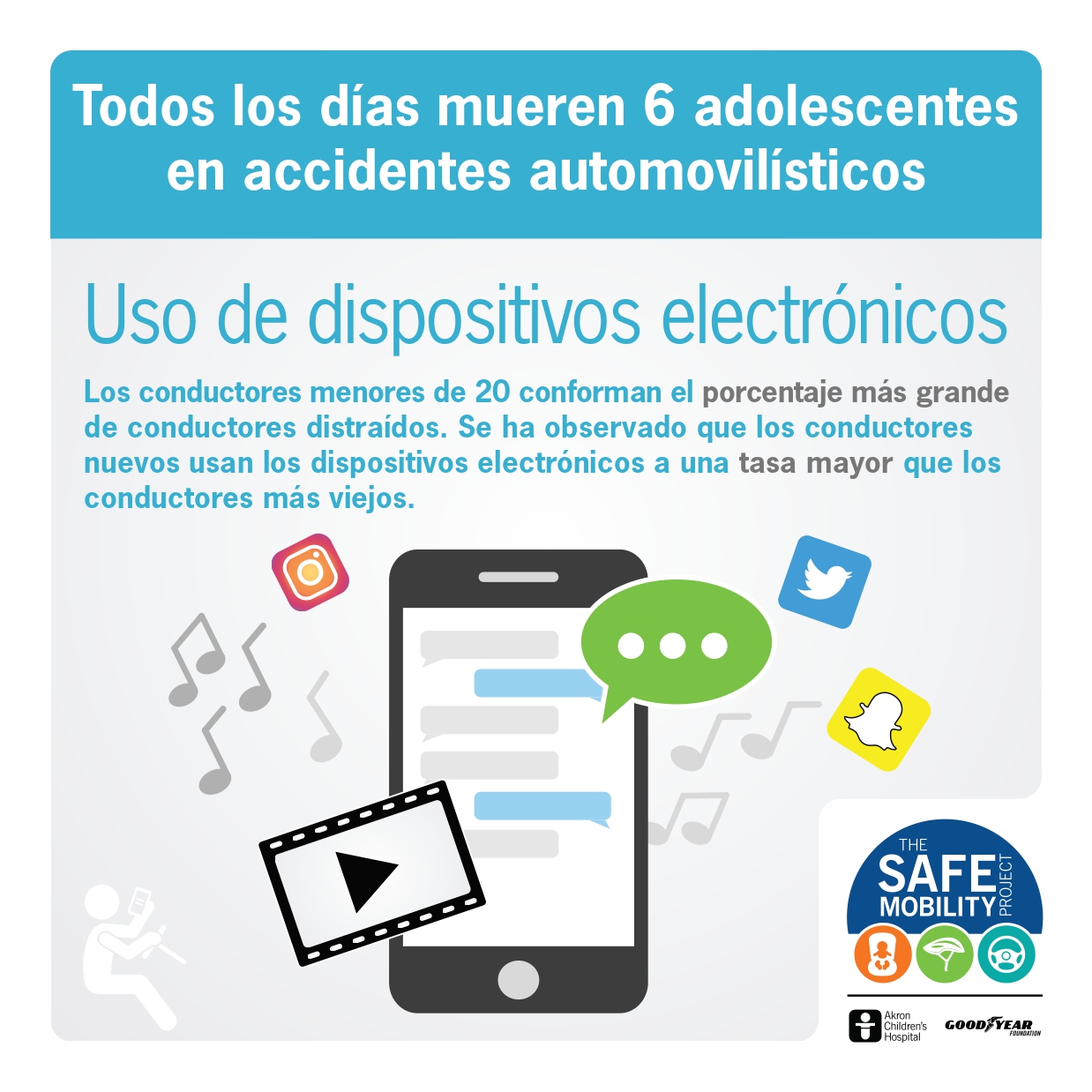 Todos los días mueren 6 adolescentes en accidentes automovilísticos

Uso de dispositivos electrónicos

Los conductores menores de 20 conforman el porcentaje más grande de conductores distraídos. Se ha observado que los conductores nuevos usan los dispositivos electrónicos a una tasa mayor que los conductores más viejos.

THE SAFE MOBILITY PROJECT

Akron Children's Hospital

GOODYEAR FOUNDATION