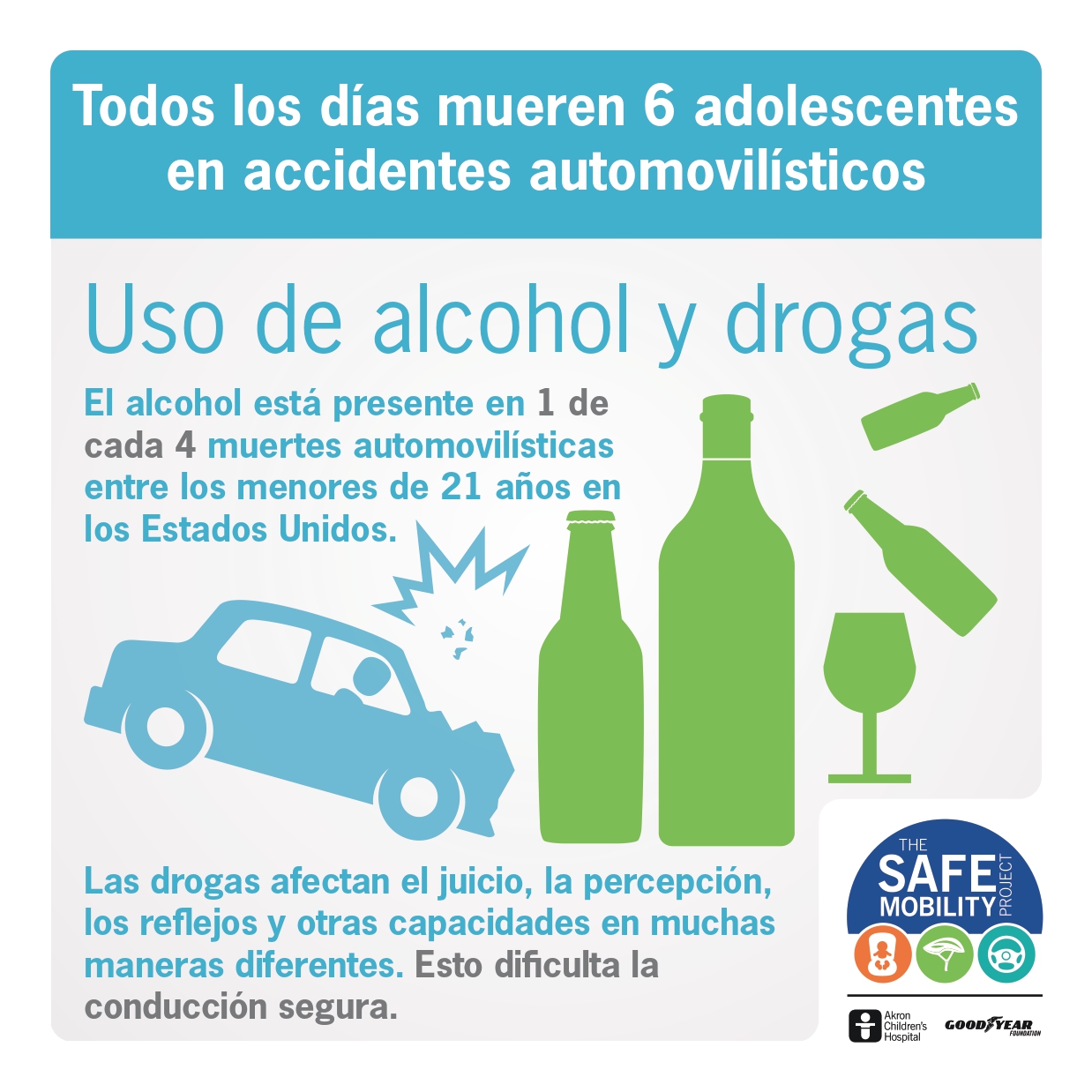 Todos los días mueren 6 adolescentes en accidentes automovilísticos

Uso de alcohol y drogas

El alcohol está presente en 1 de cada 4 muertes automovilísticas entre los menores de 21 años en los Estados Unidos.

Las drogas afectan el juicio, la percepción, los reflejos y otras capacidades en muchas maneras diferentes. Esto dificulta la conducción segura.

THE SAFE MOBILITY PROJECT

Akron Children's Hospital

GOODYEAR FOUNDATION