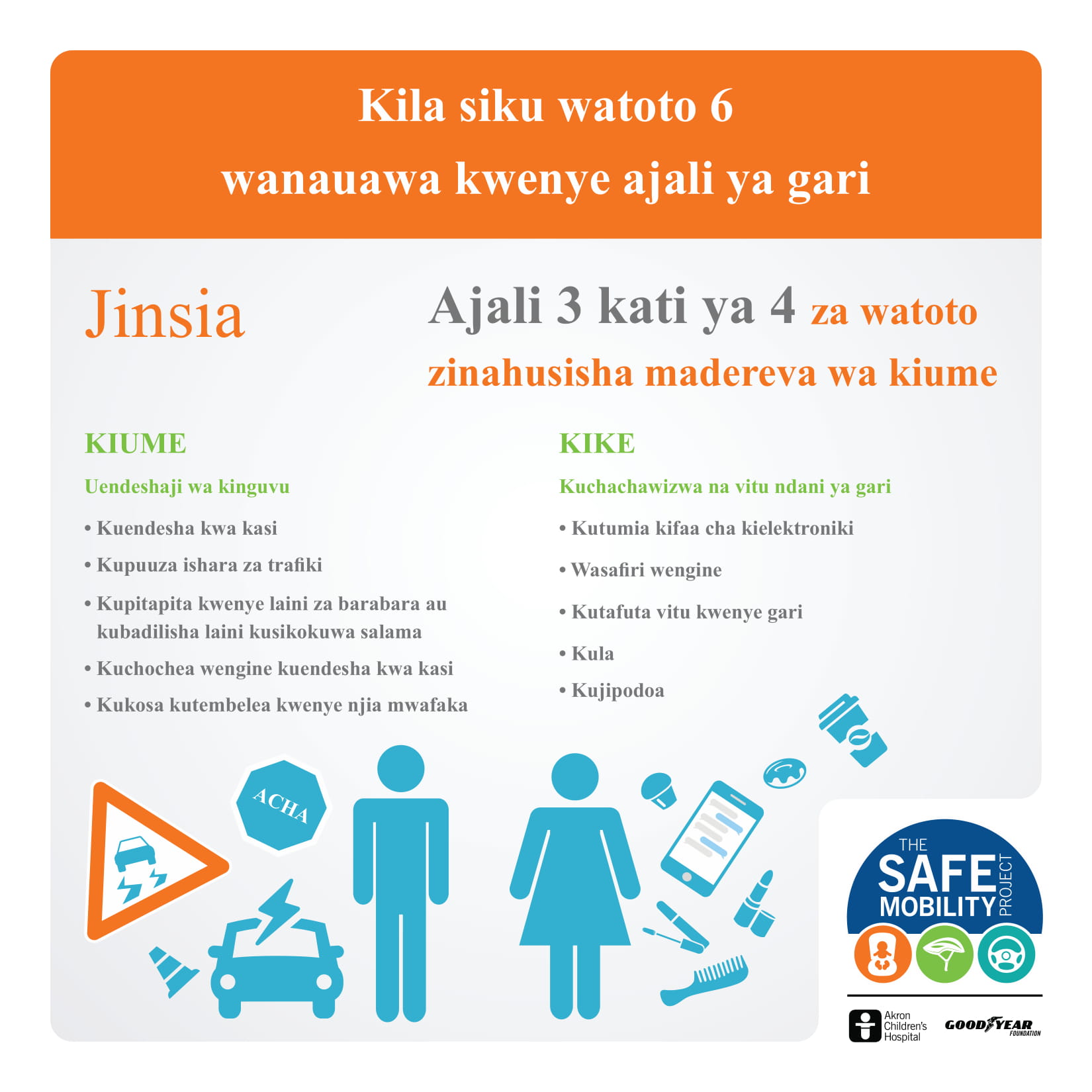 Kila siku watoto 6 wanauawa kwenye ajali ya gari

Jinsia

Ajali 3 kati ya 4 za watoto zinahusisha madereva wa kiume

KIUME

Uendeshaji wa kinguvu

• Kuendesha kwa kasi

• Kupuuza ishara za trafiki

• Kupitapita kwenye laini za barabara au kubadilisha laini kusikokuwa salama

• Kuchochea wengine kuendesha kwa kasi

• Kukosa kutembelea kwenye njia mwafaka

KIKE

Kuchachawizwa na vitu ndani ya gari

• Kutumia kifaa cha kielektroniki

• Wasafiri wengine

• Kutafuta vitu kwenye gari

• Kula

• Kujipodoa

ACHA

THE SAFE MOBILITY PROJECT

Akron Children's Hospital

GOODYEAR FOUNDATION