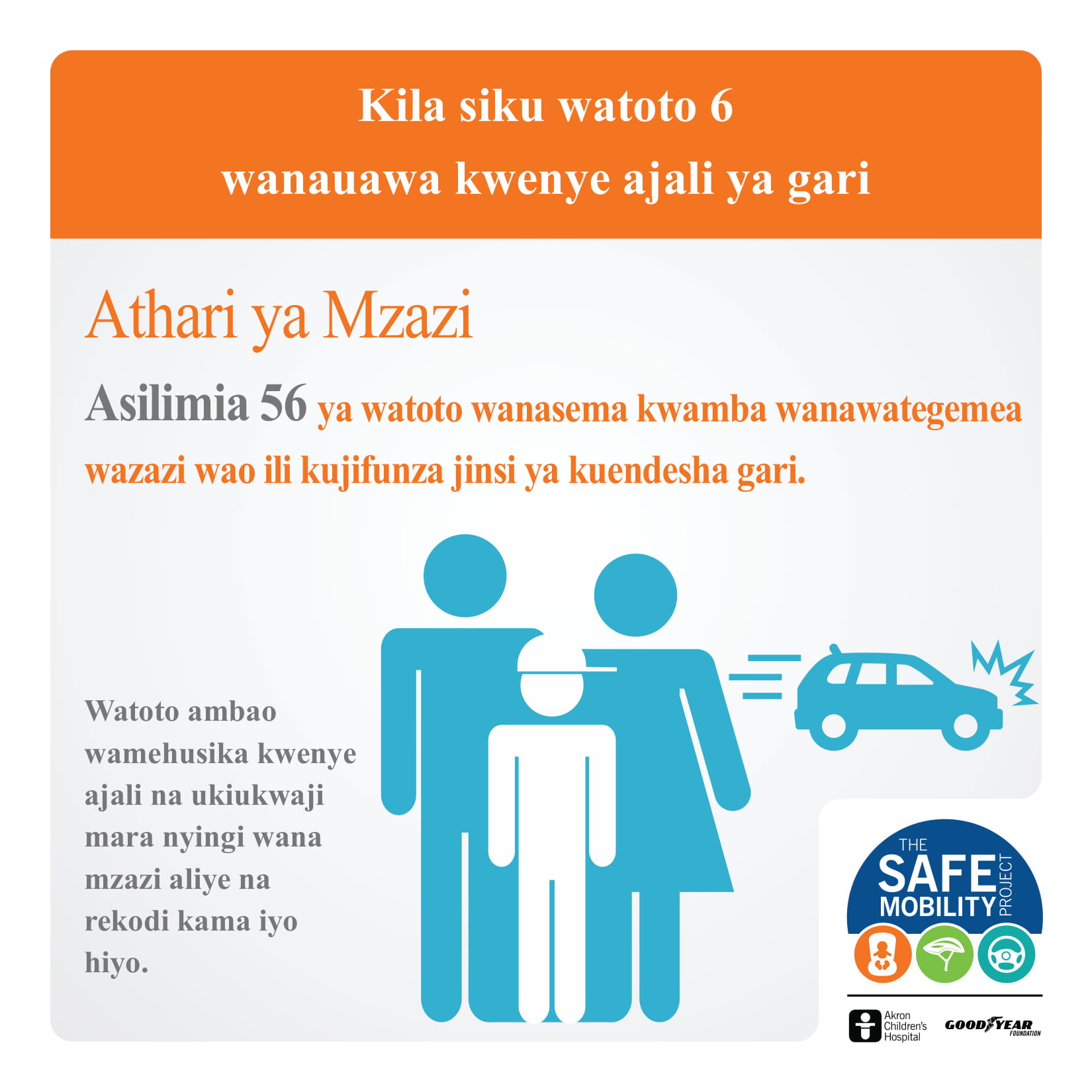 Kila siku watoto 6 wanauawa kwenye ajali ya gari

Athari ya Mzazi

Asilimia 56 ya watoto wanasema kwamba wanawategemea wazazi wao ili kujifunza jinsi ya kuendesha gari.

Watoto ambao wamehusika kwenye ajali na ukiukwaji mara nyingi wana mzazi aliye na rekodi kama iyo hiyo.

THE SAFE MOBILITY PROJECT

Akron Children's Hospital

GOODYEAR FOUNDATION