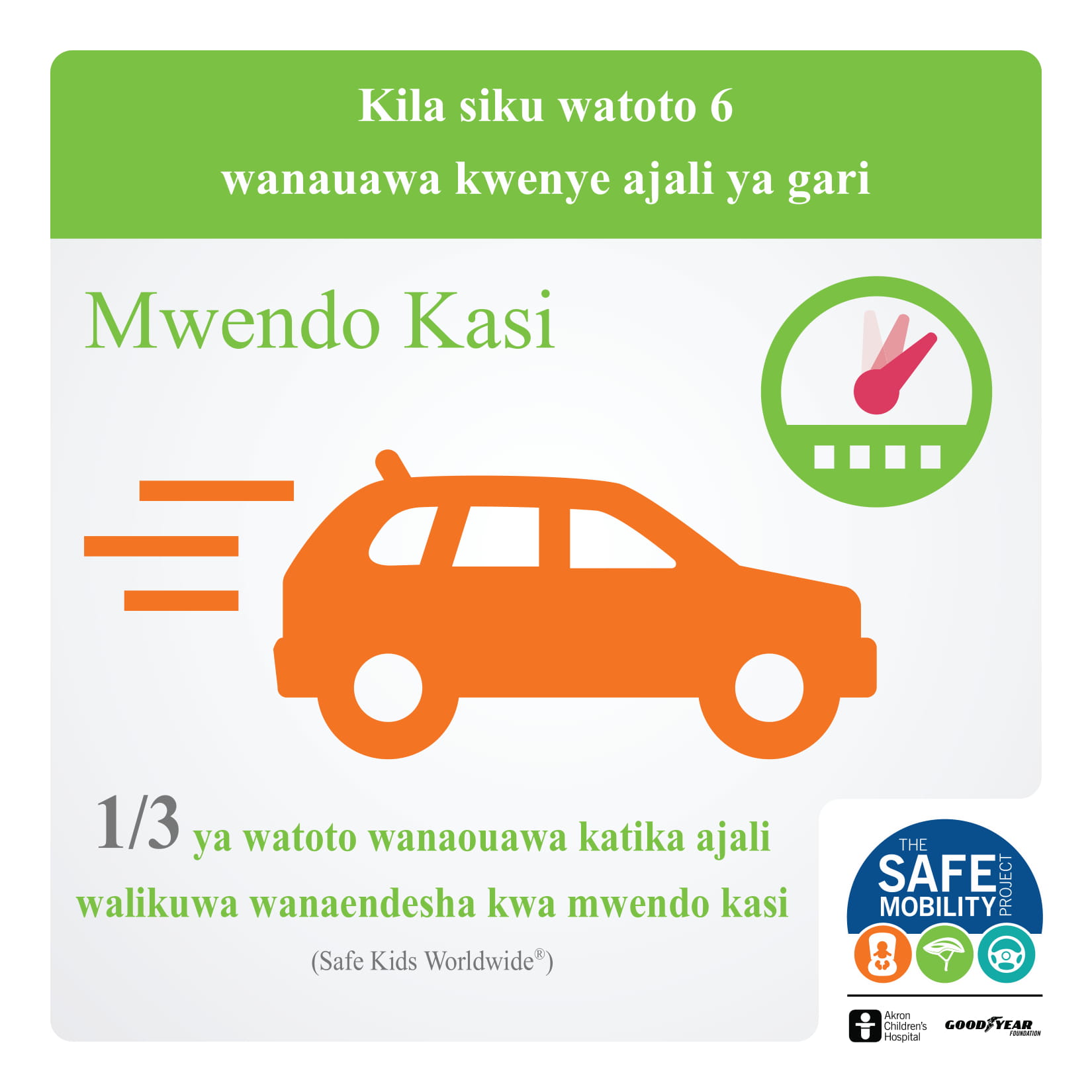 Kila siku watoto 6 wanauawa kwenye ajali ya gari

Mwendo Kasi

1/3 ya watoto wanaouawa katika ajali walikuwa wanaendesha kwa mwendo kasi

(Safe Kids Worldwide®)

THE SAFE MOBILITY PROJECT

Akron Children's Hospital

GOODYEAR FOUNDATION