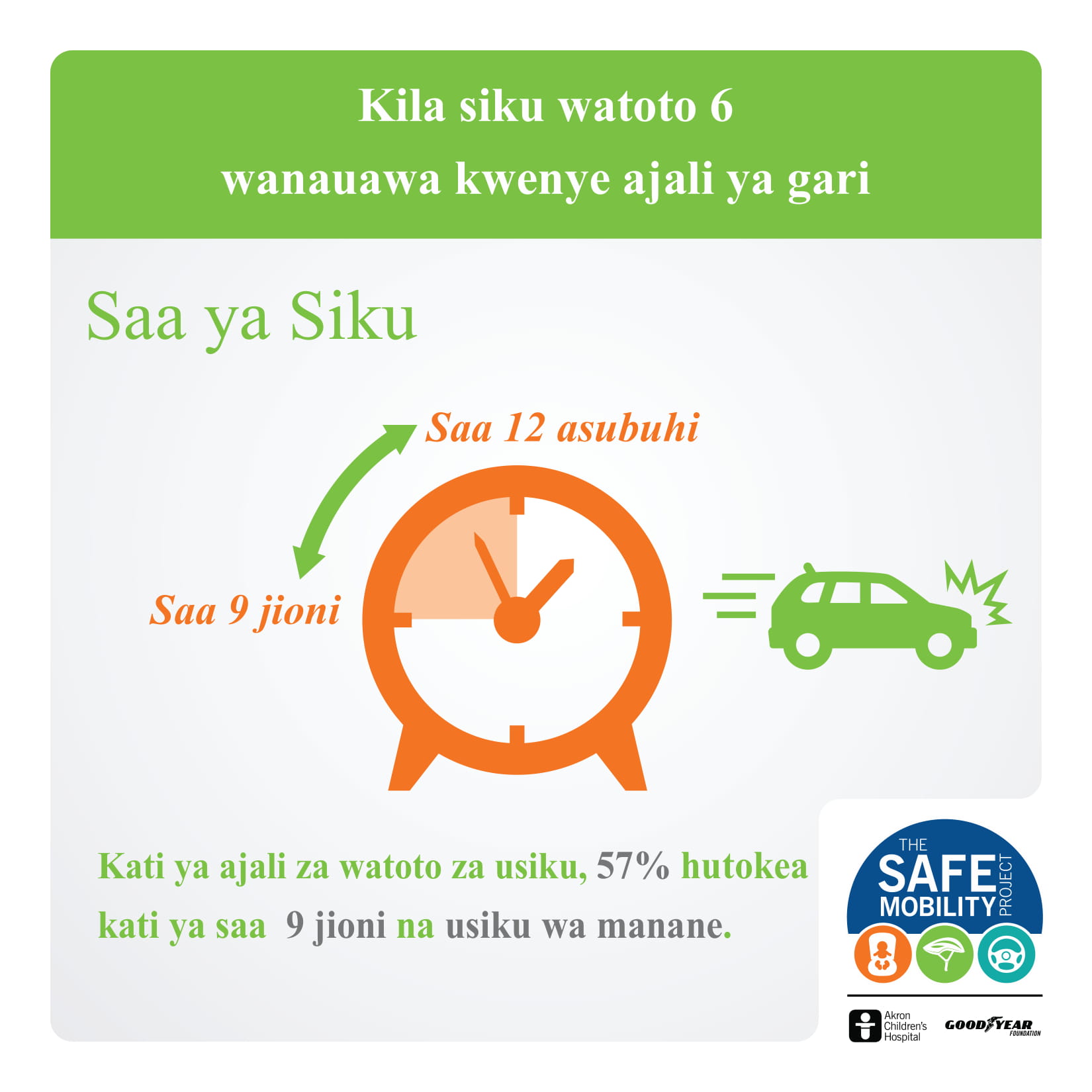 Kila siku watoto 6 wanauawa kwenye ajali ya gari

Saa ya Siku

Saa 12 asubuhi

Saa 9 jioni

Kati ya ajali za watoto za usiku, 57% hutokea kati ya saa 9 jioni na usiku wa manane.

THE SAFE MOBILITY PROJECT

Akron Children's Hospital

GOODYEAR FOUNDATION