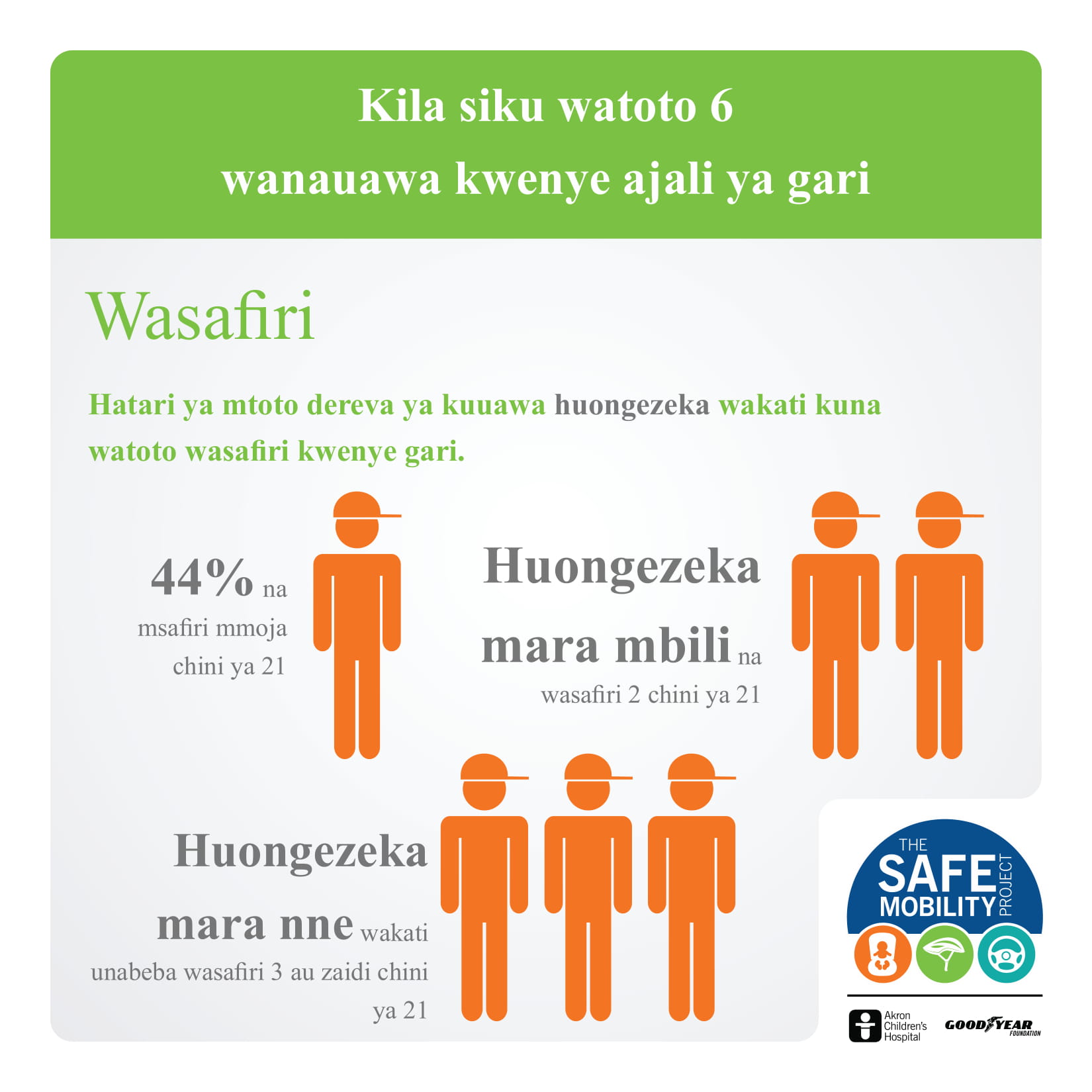 Kila siku watoto 6 wanauawa kwenye ajali ya gari

Wasafiri

Hatari ya mtoto dereva ya kuuawa huongezeka wakati kuna watoto wasafiri kwenye gari.

44% na msafiri mmoja chini ya 21

Huongezeka mara mbili na wasafiri 2 chini ya 21

Huongezeka mara nne wakati unabeba wasafiri 3 au zaidi chini ya 21

THE SAFE MOBILITY PROJECT

Akron Children's Hospital

GOODYEAR FOUNDATION