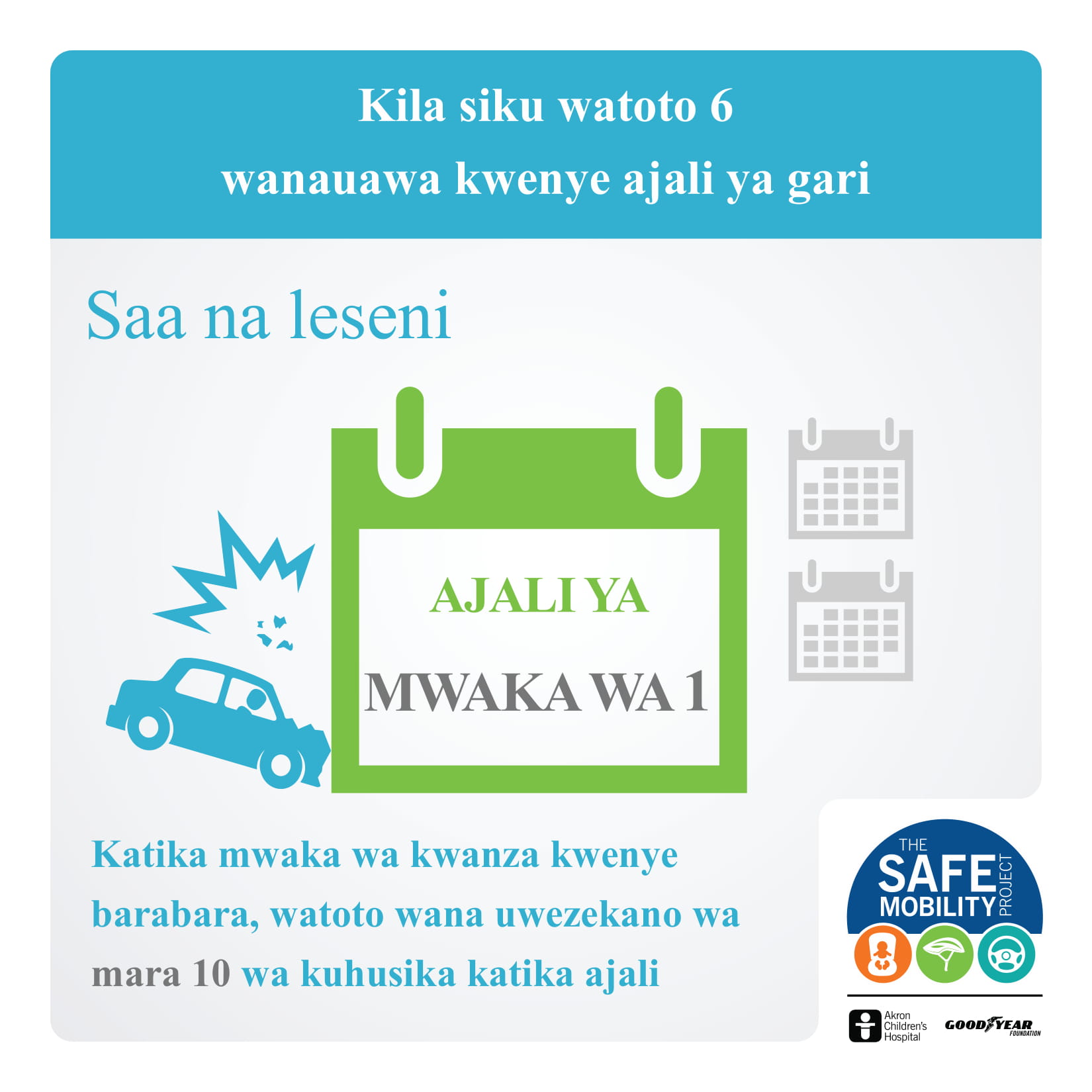 Kila siku watoto 6 wanauawa kwenye ajali ya gari

Saa na leseni

AJALI YA
MWAKA WA 1

Katika mwaka wa kwanza kwenye barabara, watoto wana uwezekano wa mara 10 wa kuhusika katika ajali

THE SAFE MOBILITY PROJECT

Akron Children's Hospital

GOODYEAR FOUNDATION