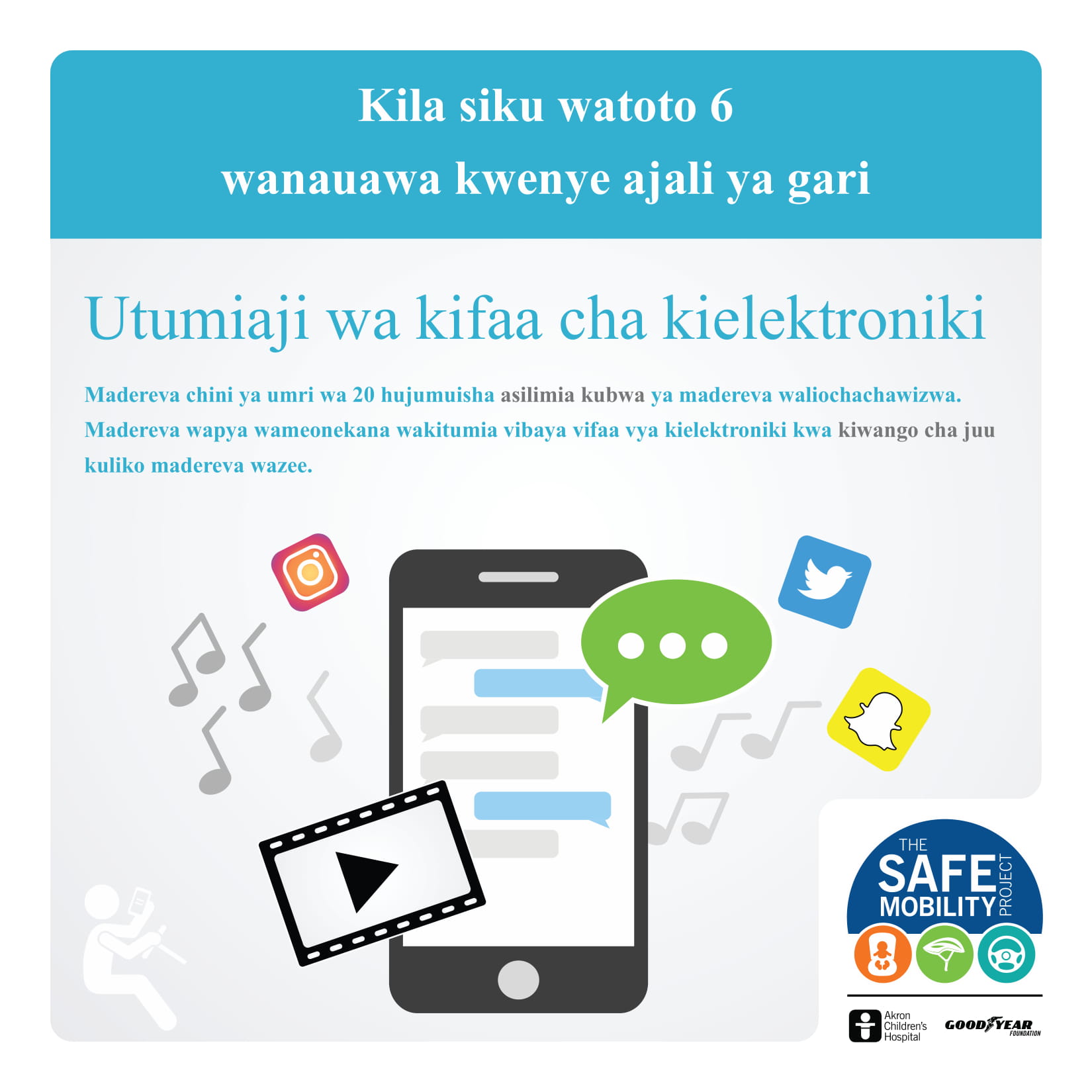 Kila siku watoto 6
wanauawa kwenye ajali ya gari

Utumiaji wa kifaa cha kielektroniki

Madereva chini ya umri wa 20 hujumuisha asilimia kubwa ya madereva waliochachawizwa. Madereva wapya wameonekana wakitumia vibaya vifaa vya kielektroniki kwa kiwango cha juu kuliko madereva wazee.

THE SAFE MOBILITY PROJECT

Akron Children's Hospital

GOODYEAR FOUNDATION