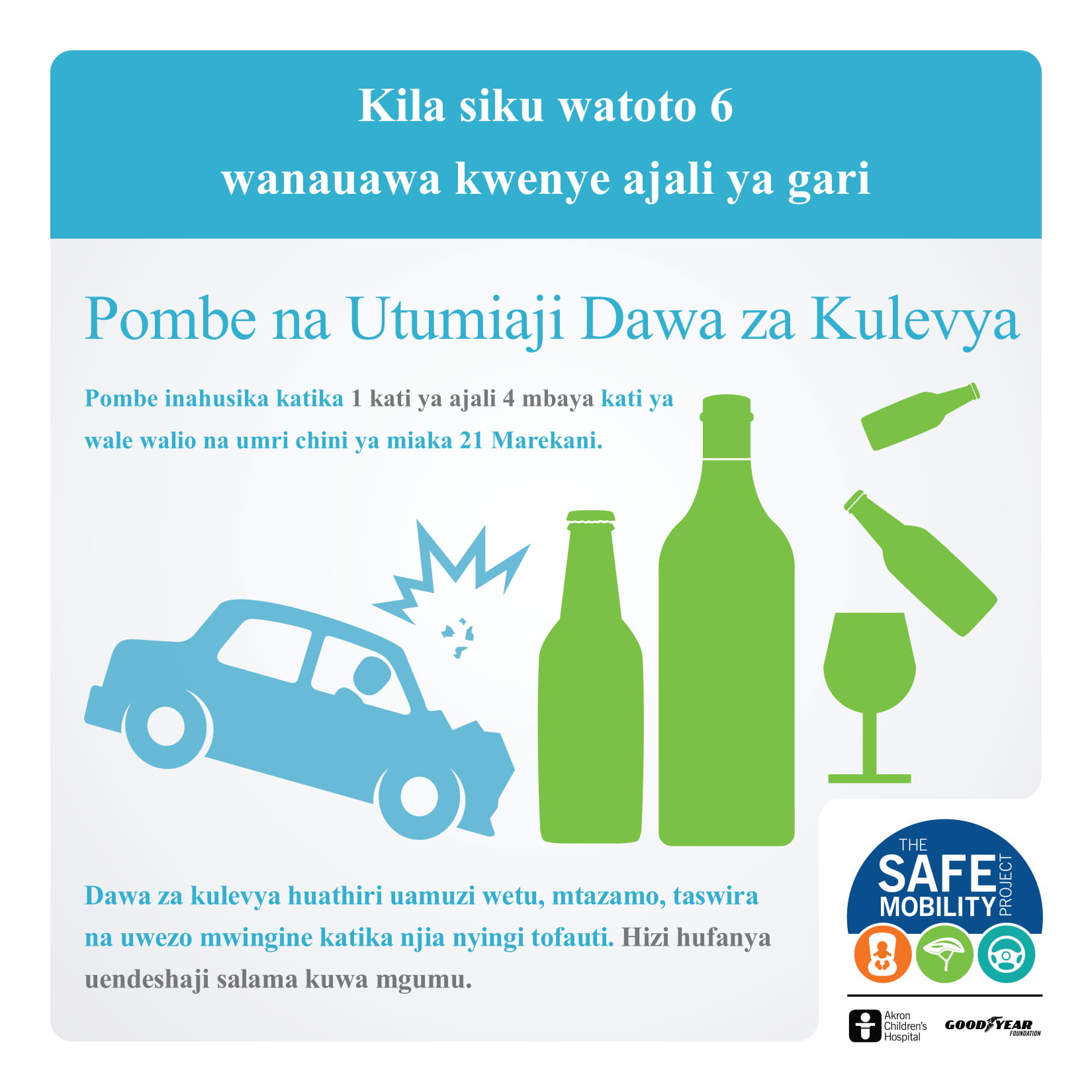 Kila siku watoto 6 wanauawa kwenye ajali ya gari

Pombe na Utumiaji Dawa za Kulevya

Pombe inahusika katika 1 kati ya ajali 4 mbaya kati ya wale walio na umri chini ya miaka 21 Marekani.

Dawa za kulevya huathiri uamuzi wetu, mtazamo, taswira na uwezo mwingine katika njia nyingi tofauti. Hizi hufanya uendeshaji salama kuwa mgumu.

THE SAFE MOBILITY PROJECT

Akron Children's Hospital

GOODYEAR FOUNDATION