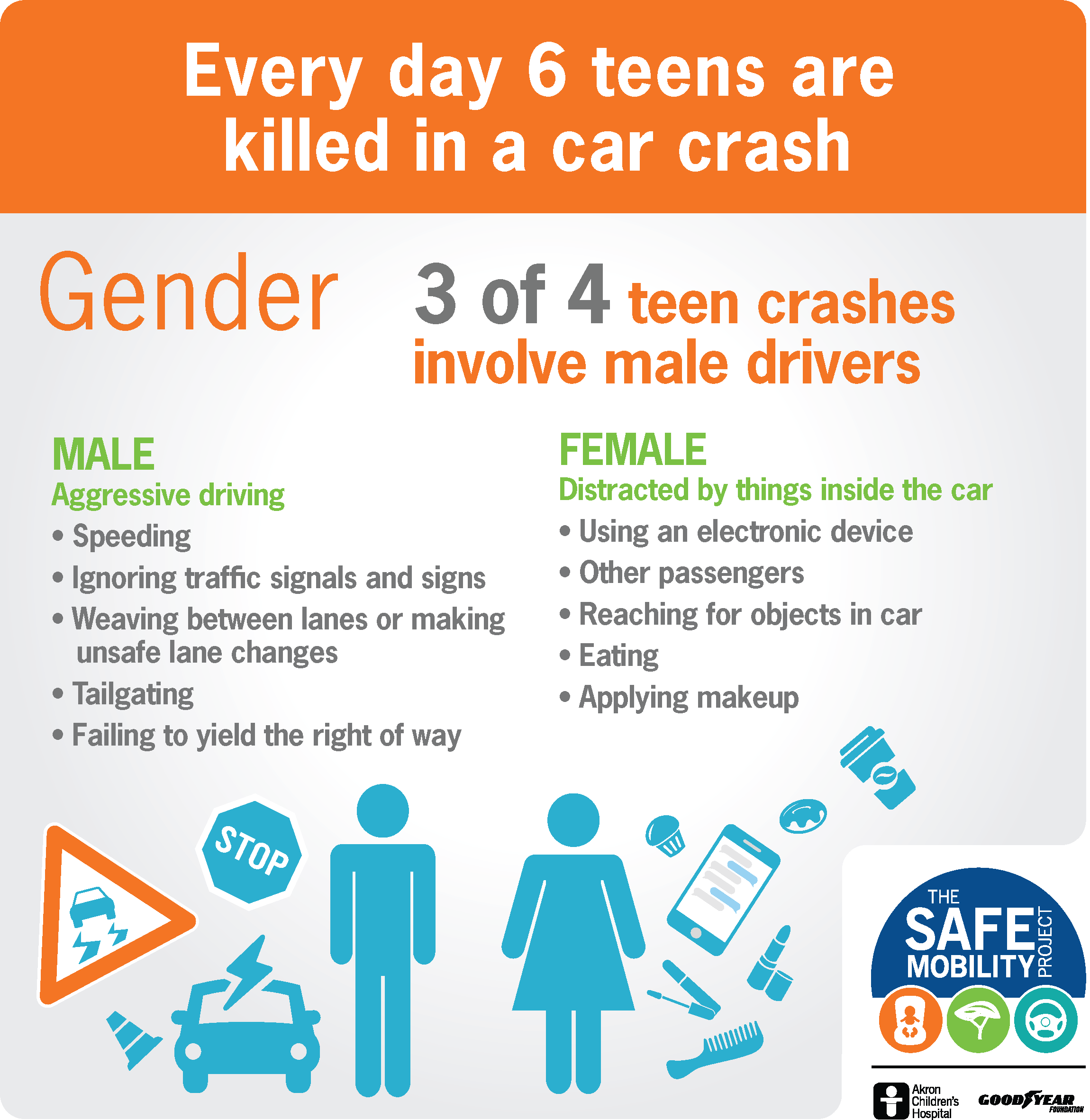 Every day 6 teens are killed in a car crash

Gender

3 of 4 teen crashes involve male drivers

MALE
Aggressive driving
• Speeding
• Ignoring traffic signals and signs
• Weaving between lanes or making unsafe lane changes
• Tailgating
• Failing to yield the right of way

FEMALE
Distracted by things inside the car
• Using an electronic device
• Other passengers
• Reaching for objects in car
• Eating
• Applying makeup

STOP

THE SAFE MOBILITY PROJECT

Akron Children's Hospital

GOODYEAR FOUNDATION