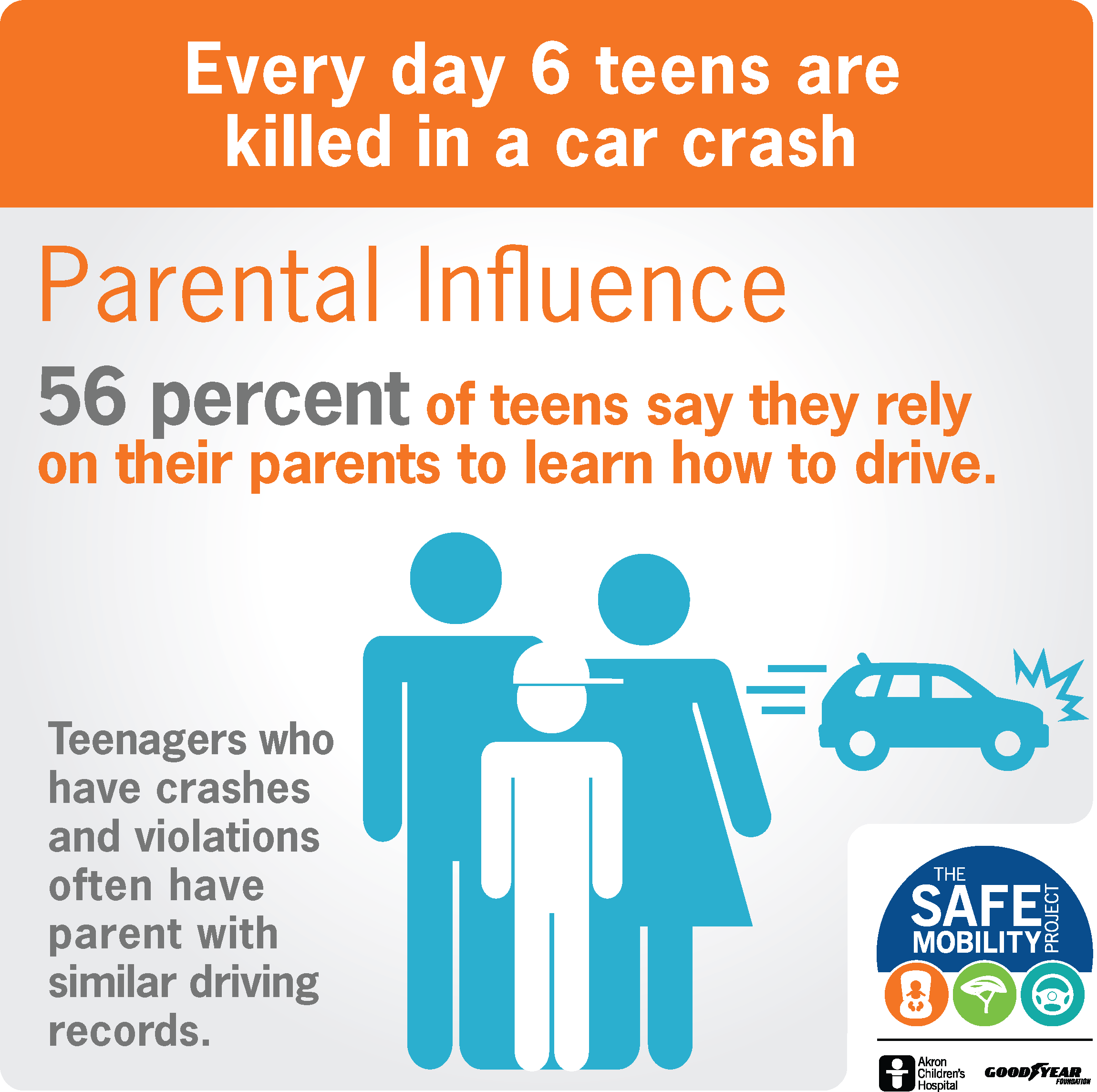 Every day 6 teens are killed in a car crash

Parental Influence

56 percent of teens say they rely on their parents to learn how to drive.

Teenagers who have crashes and violations often have parent with similar driving records.

THE SAFE MOBILITY PROJECT

Akron Children's Hospital

GOODYEAR FOUNDATION