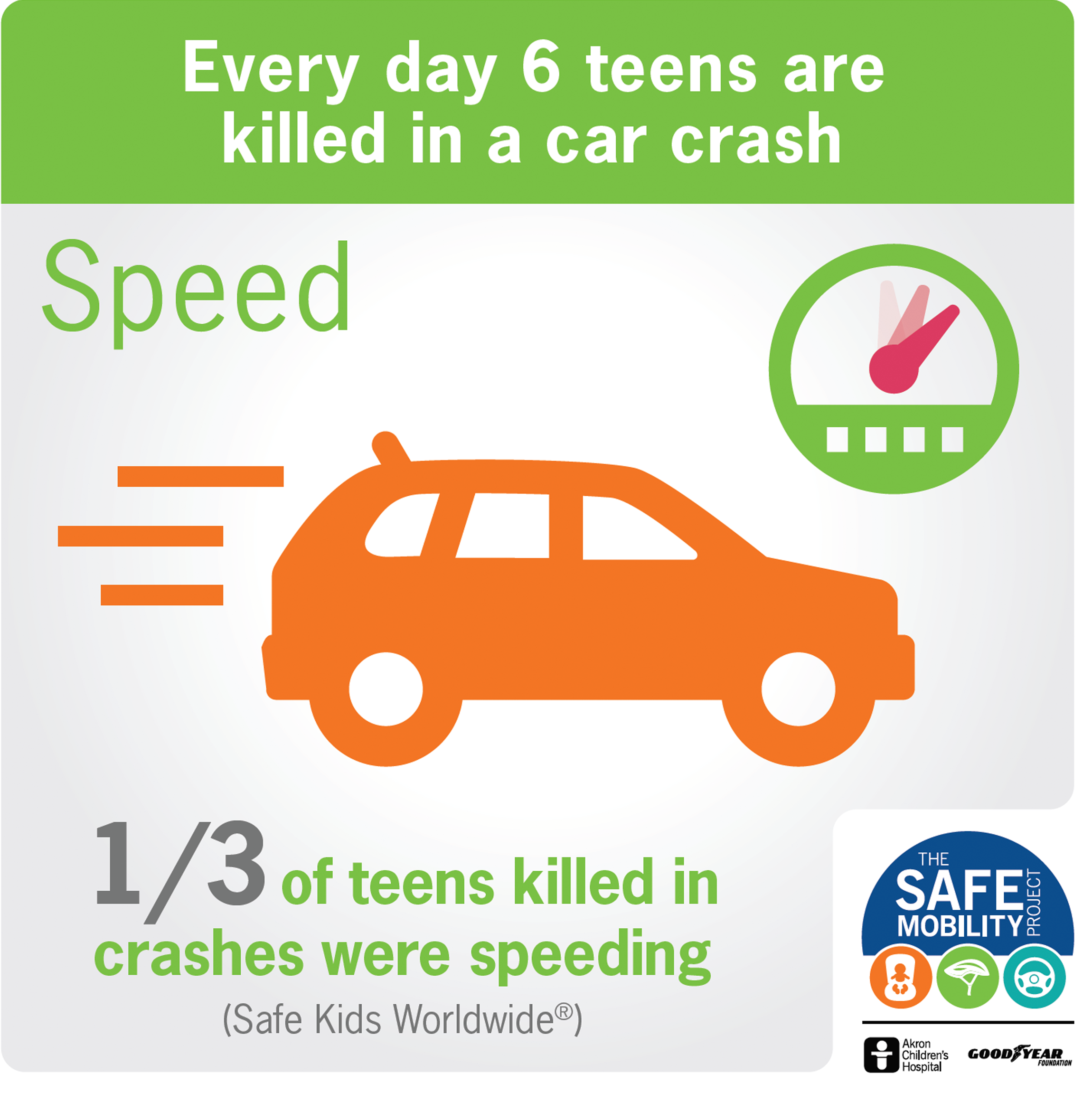 Every day 6 teens are killed in a car crash

Speed

1/3 of teens killed in crashes were speeding

(Safe Kids Worldwide®)

THE SAFE MOBILITY PROJECT

Akron Children's Hospital

GOODYEAR FOUNDATION