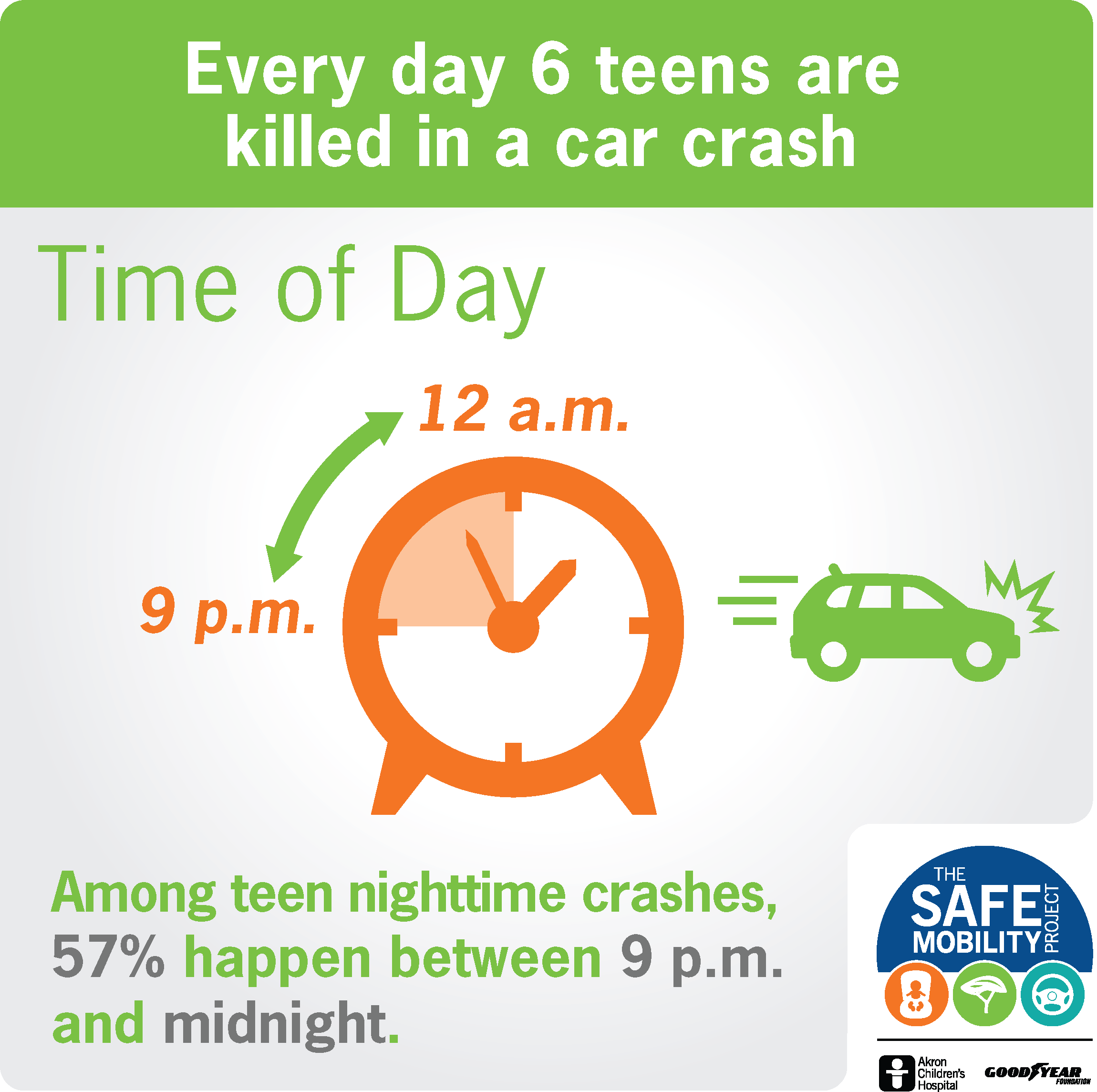 Every day 6 teens are killed in a car crash

Time of Day

12 a.m.

9 p.m.

Among teen nighttime crashes, 57% happen between 9 p.m. and midnight.

THE SAFE MOBILITY PROJECT

Akron Children's Hospital

GOODYEAR FOUNDATION