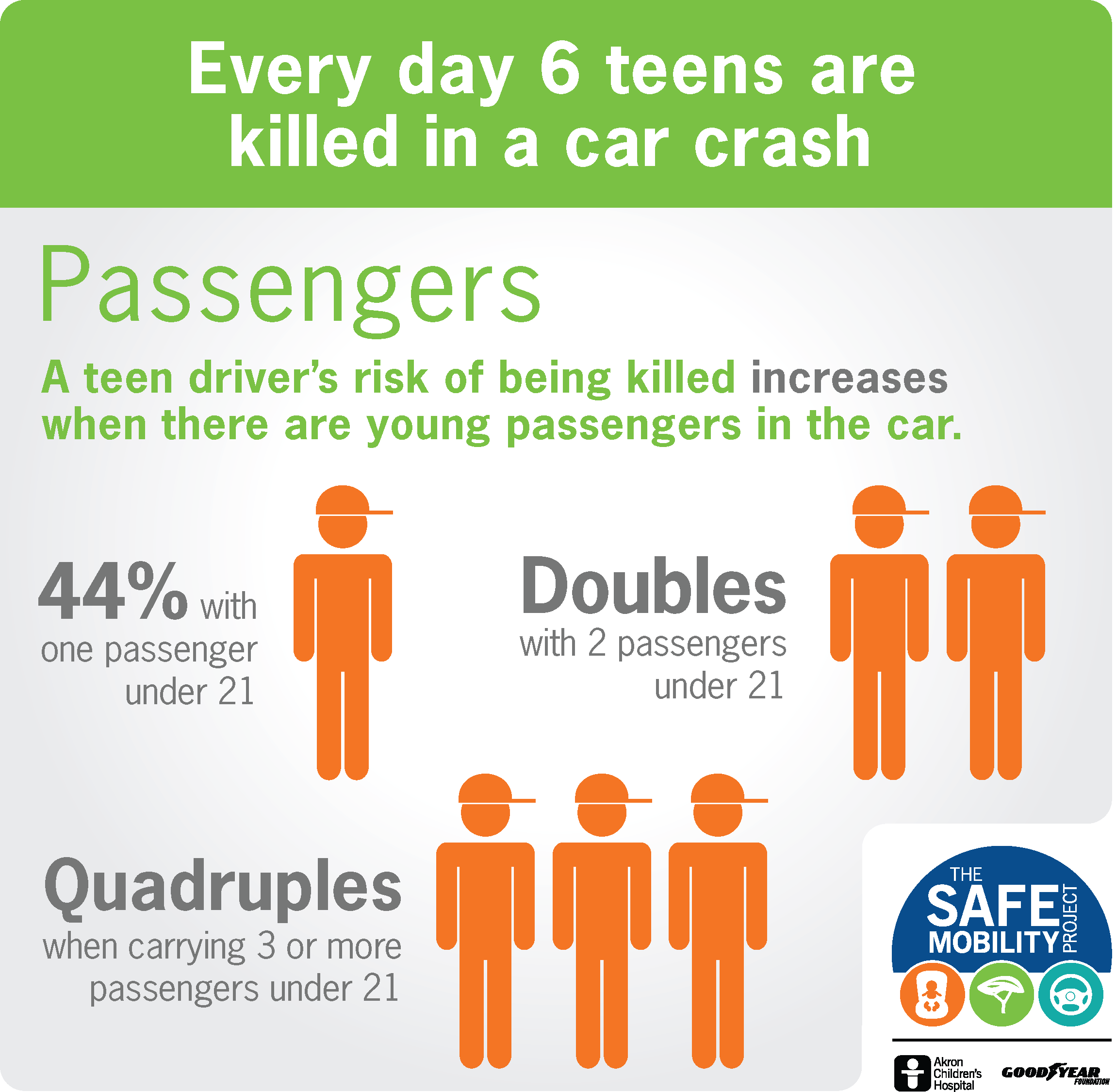 Every day 6 teens are killed in a car crash

Passengers

A teen driver's risk of being killed increases when there are young passengers in the car.

44% with one passenger under 21

Doubles with 2 passengers under 21

Quadruples when carrying 3 or more passengers under 21

THE SAFE MOBILITY PROJECT

Akron Children's Hospital

GOODYEAR FOUNDATION