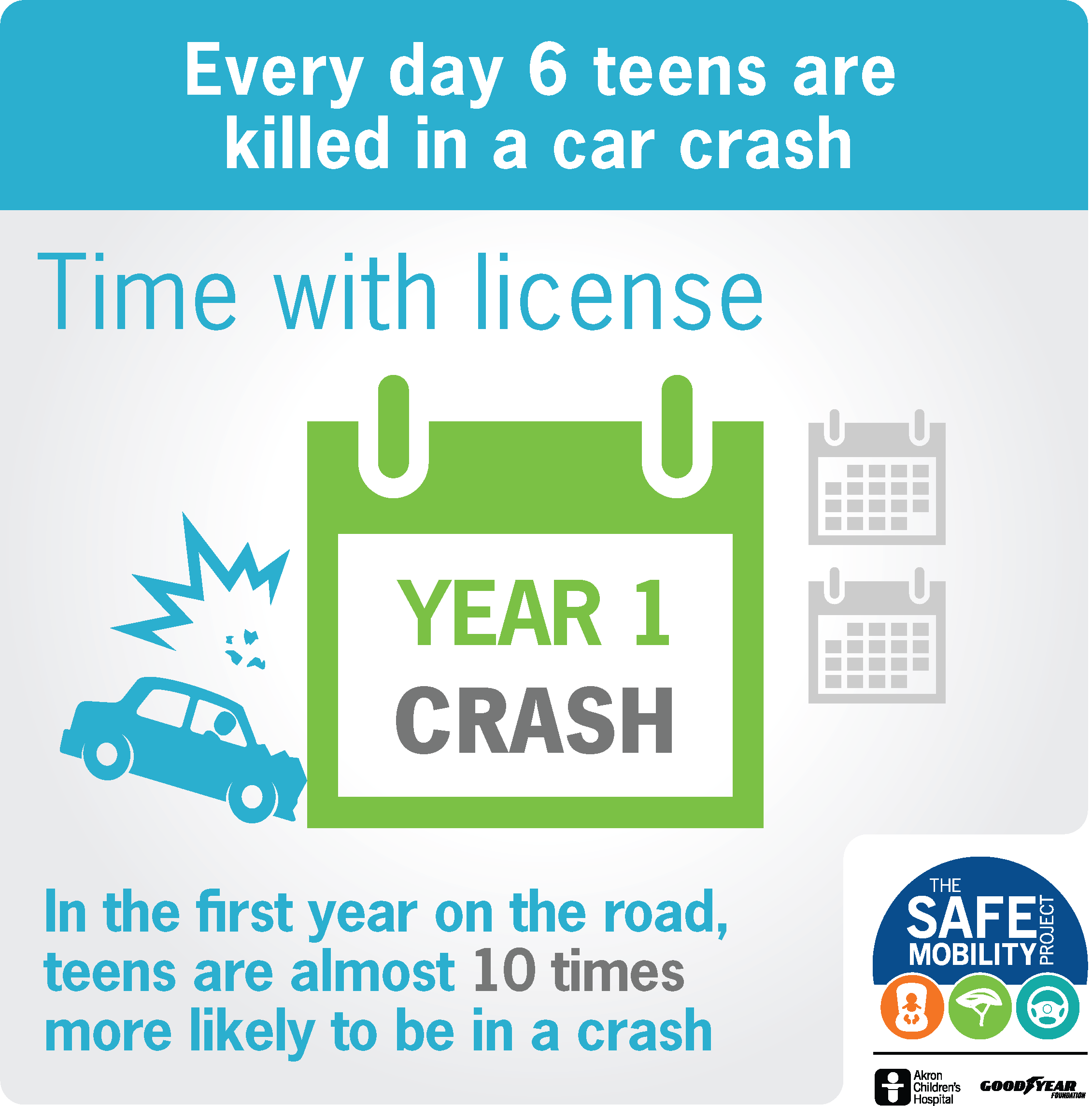 Every day 6 teens are killed in a car crash

Time with license

YEAR 1
CRASH

In the first year on the road, teens are almost 10 times more likely to be in a crash

THE SAFE MOBILITY PROJECT

Akron Children's Hospital

GOODYEAR FOUNDATION