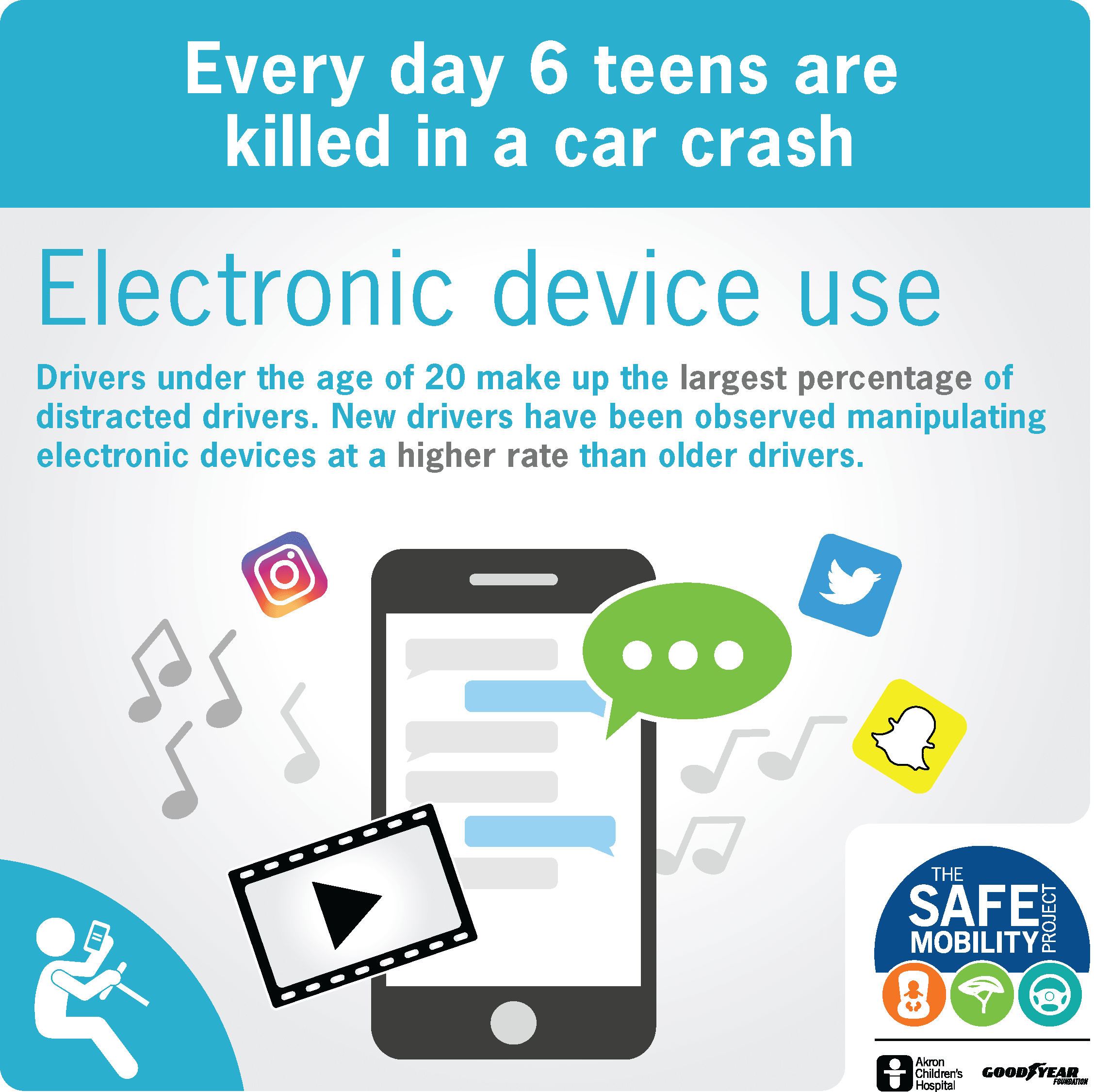 Every day 6 teens are killed in a car crash

Electronic device use

Drivers under the age of 20 make up the largest percentage of distracted drivers. New drivers have been observed manipulating electronic devices at a higher rate than older drivers.

THE SAFE MOBILITY PROJECT

Akron Children's Hospital

GOODYEAR FOUNDATION