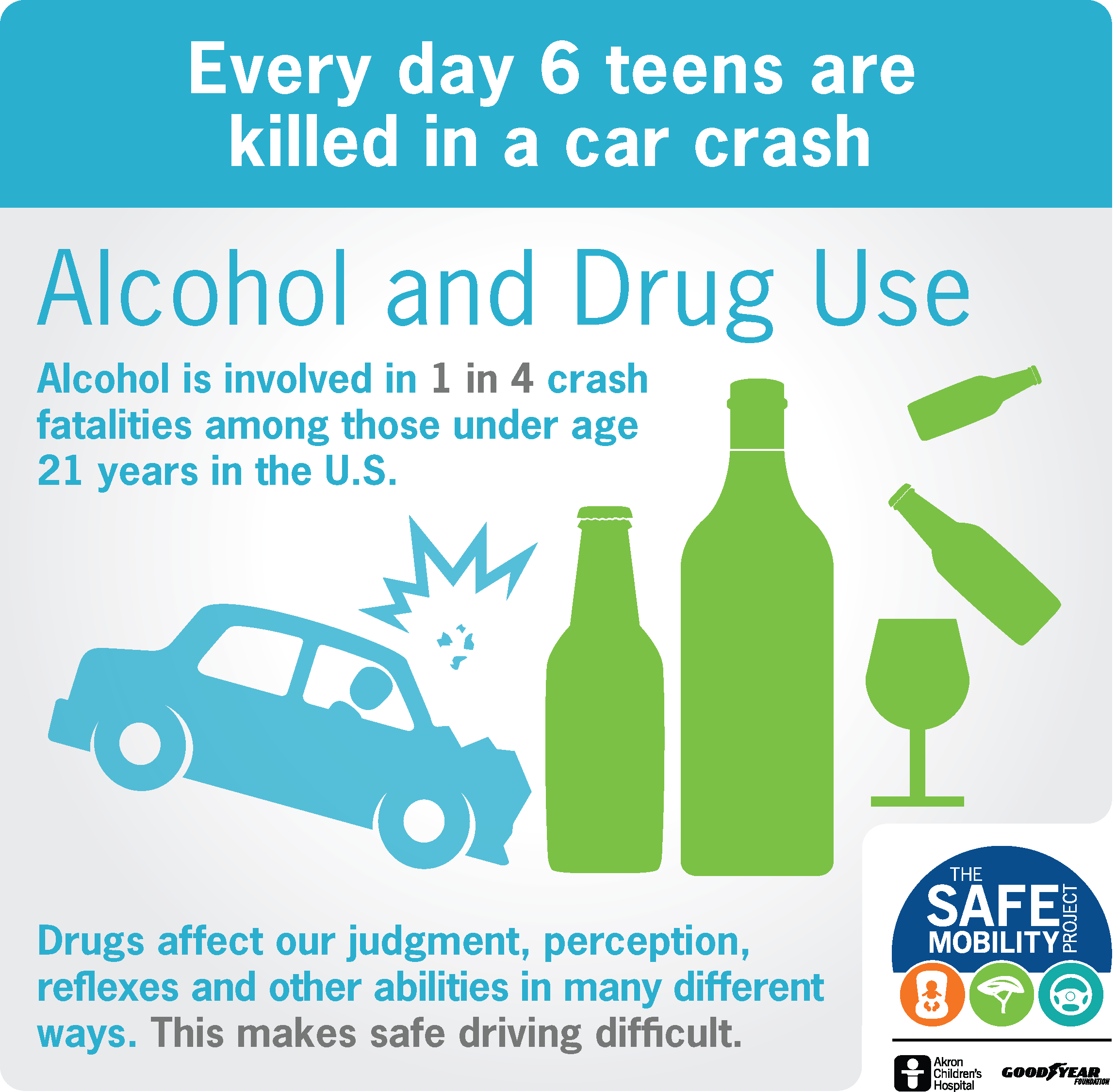 Every day 6 teens are killed in a car crash

Alcohol and Drug Use

Alcohol is involved in 1 in 4 crash fatalities among those under age 21 years in the U.S.

Drugs affect our judgment, perception, reflexes and other abilities in many different ways. This makes safe driving difficult.

THE SAFE MOBILITY PROJECT

Akron Children's Hospital

GOODYEAR FOUNDATION